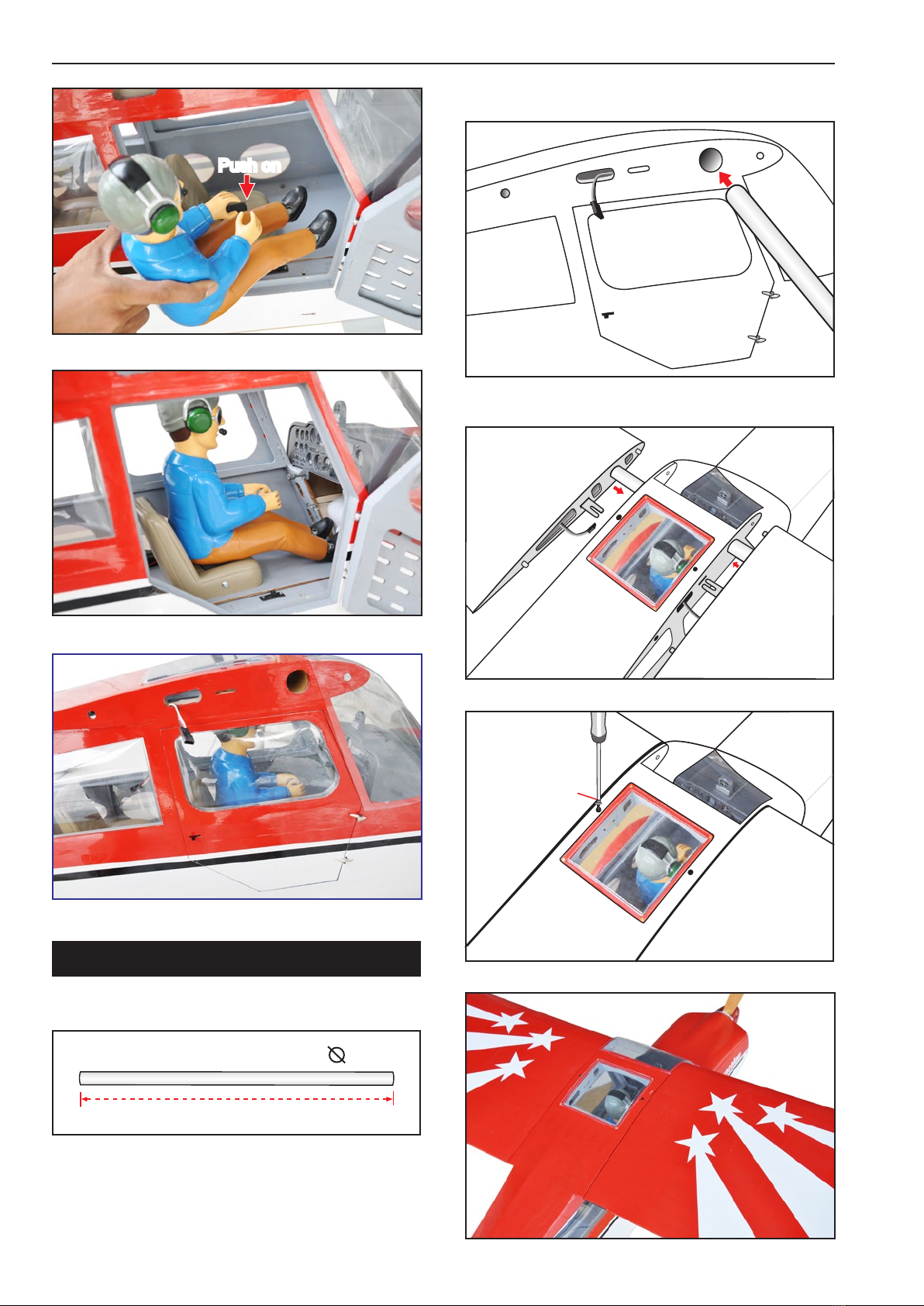 Push on