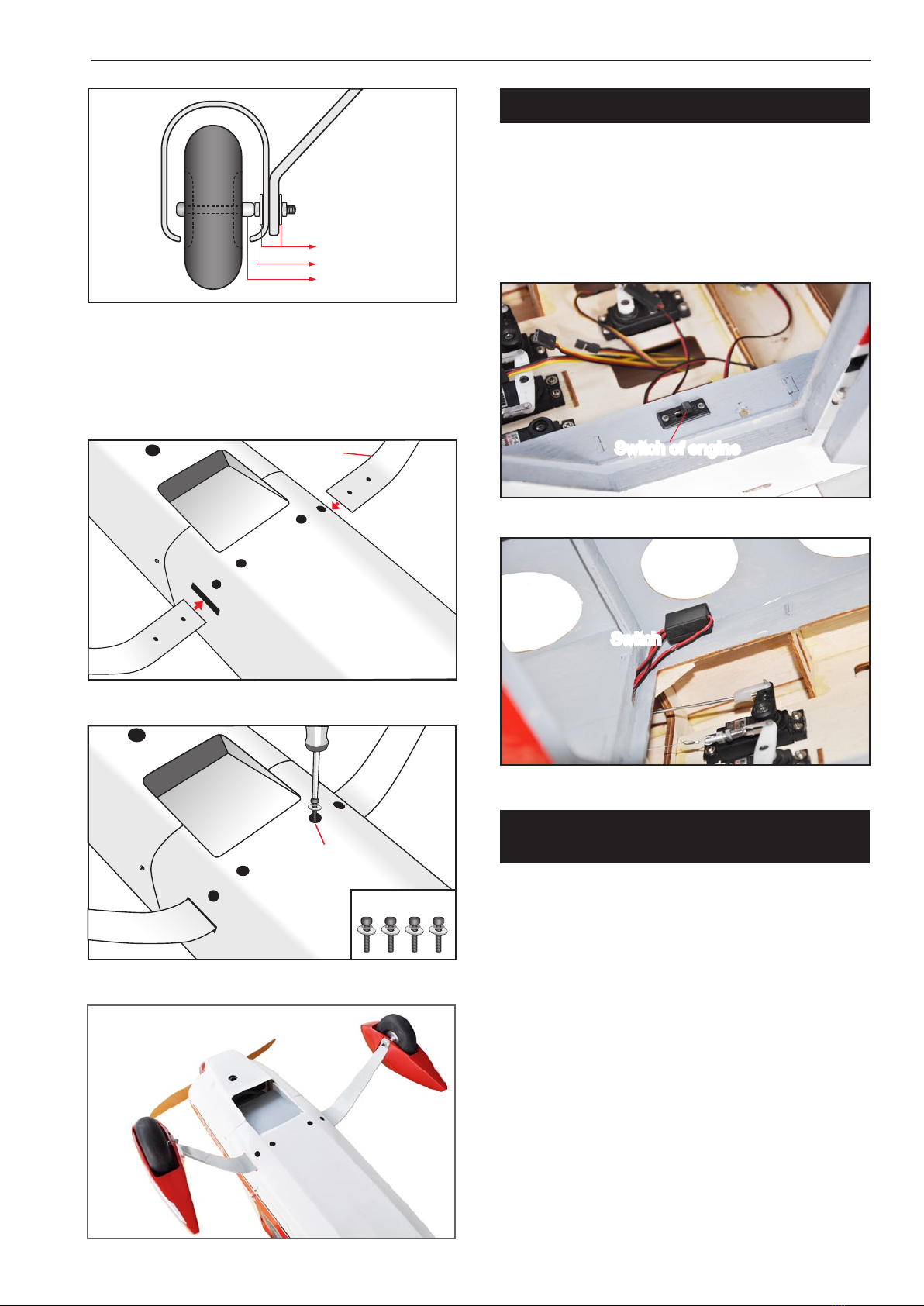 Switch of engine

Switch