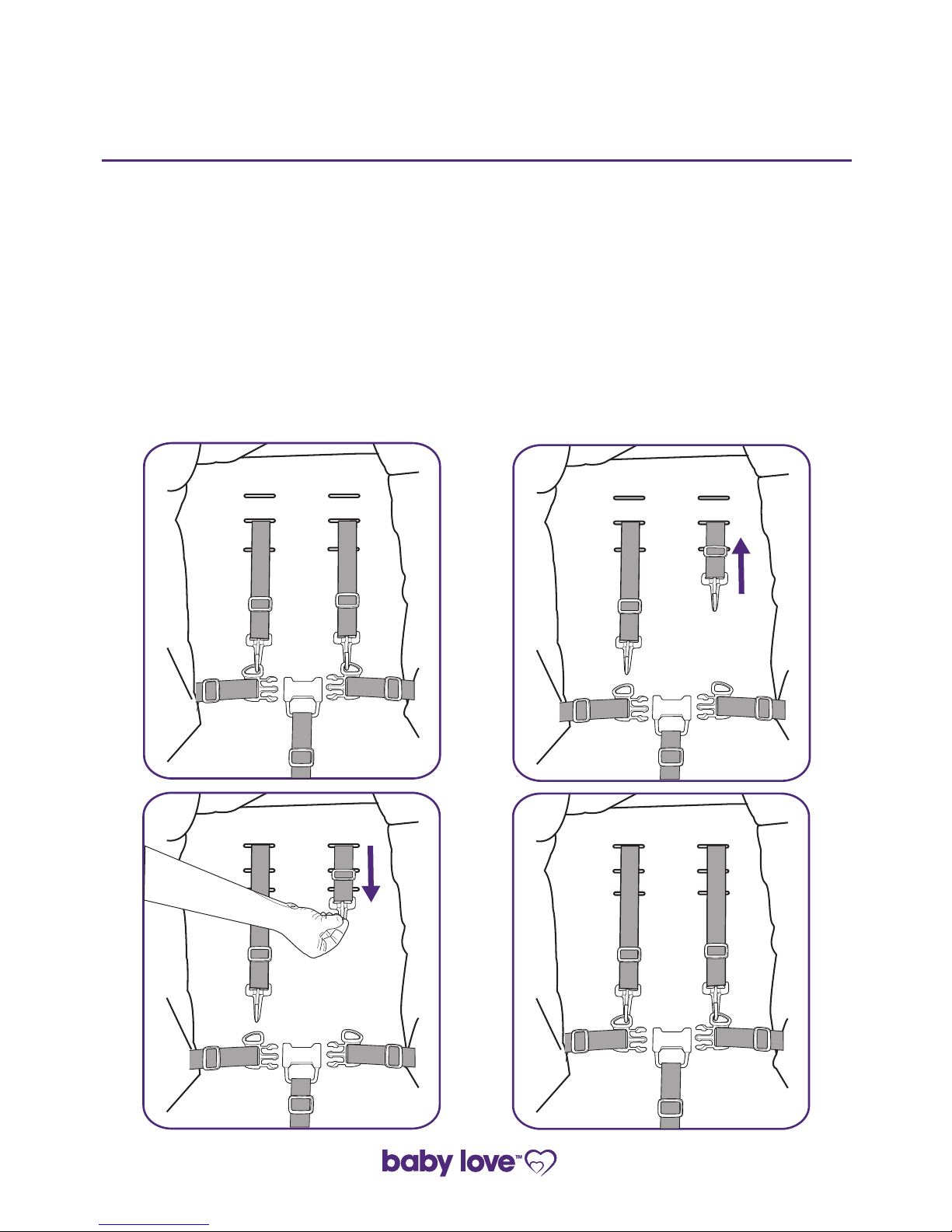 baby love™