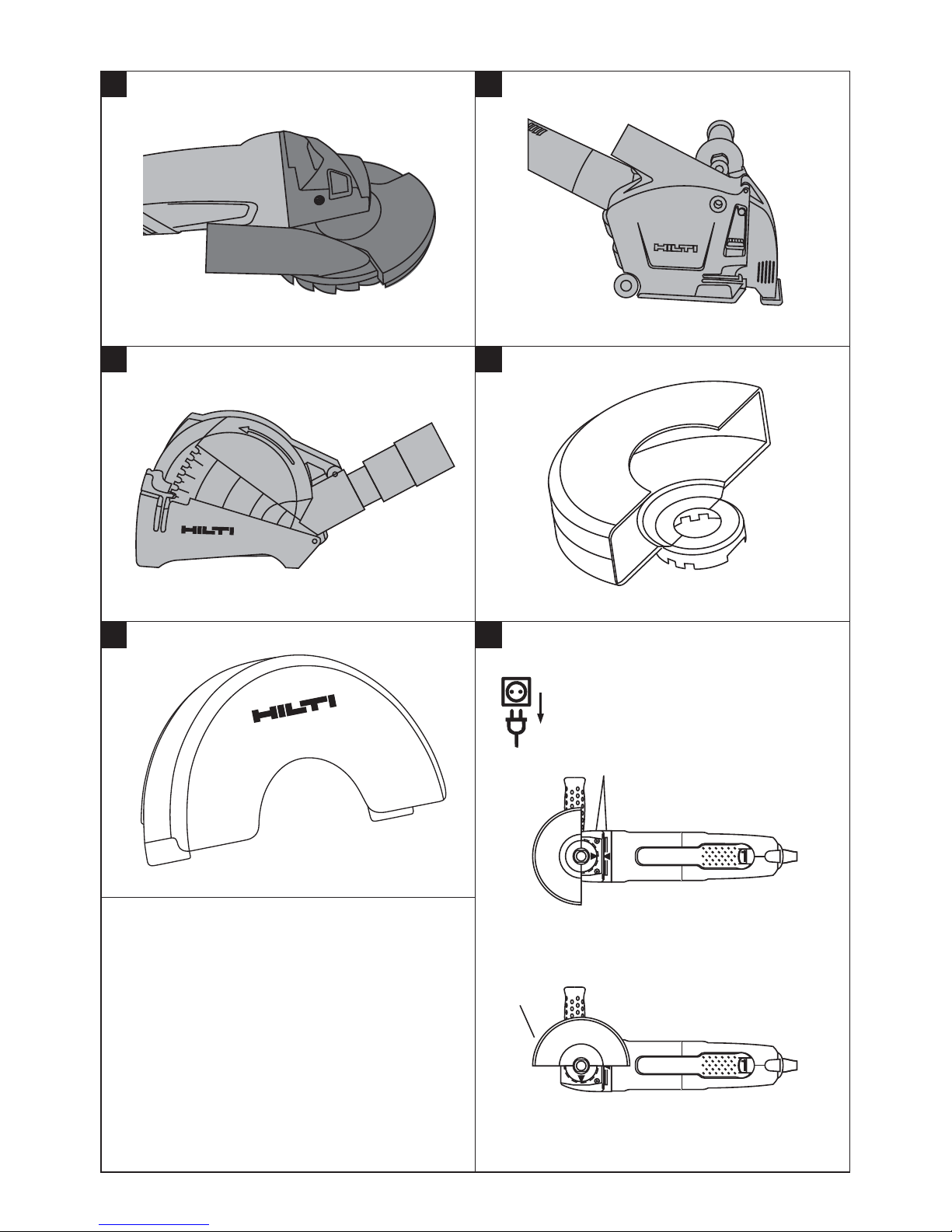 HILTI

HILTI

HILTI