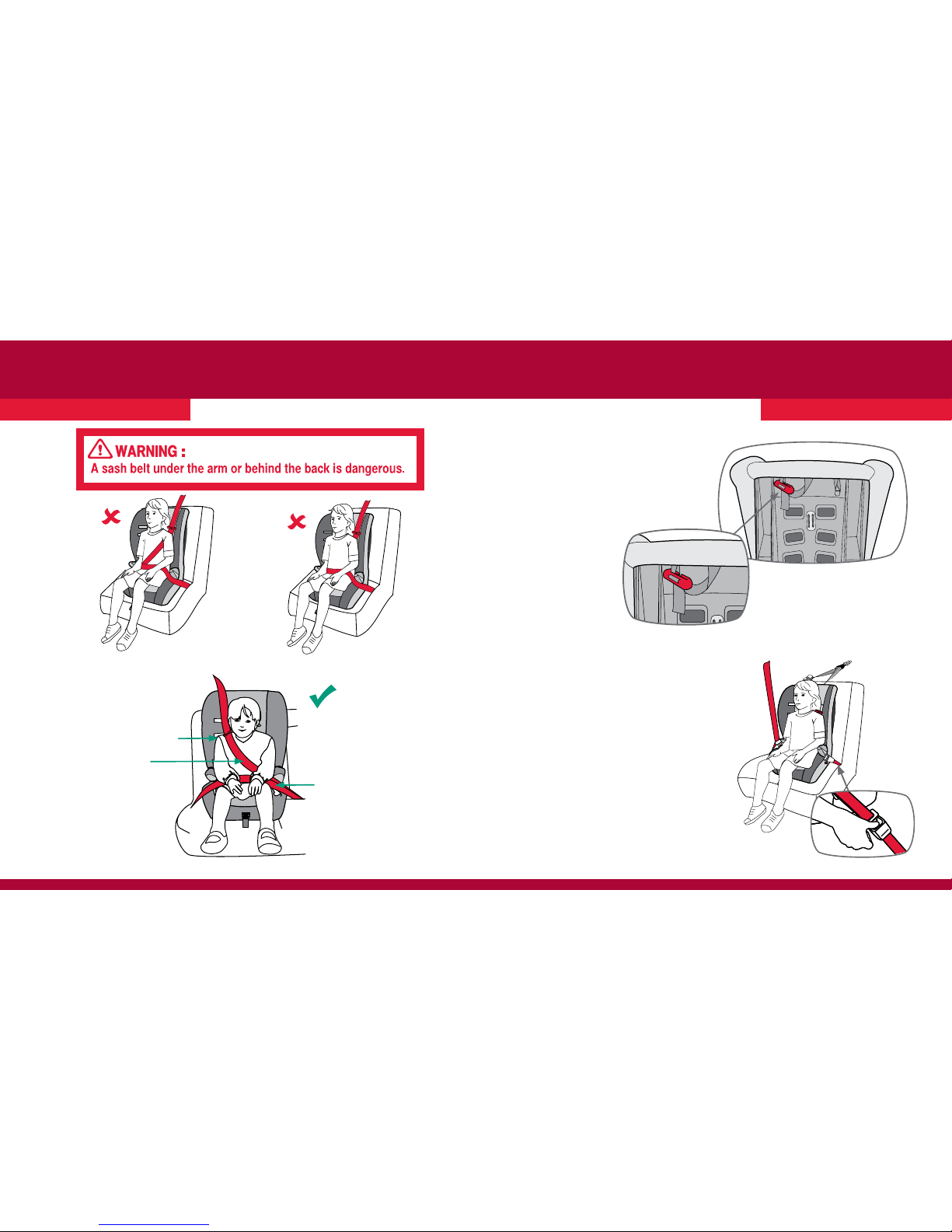 WARNING :
A sash belt under the arm or behind the back is dangerous.