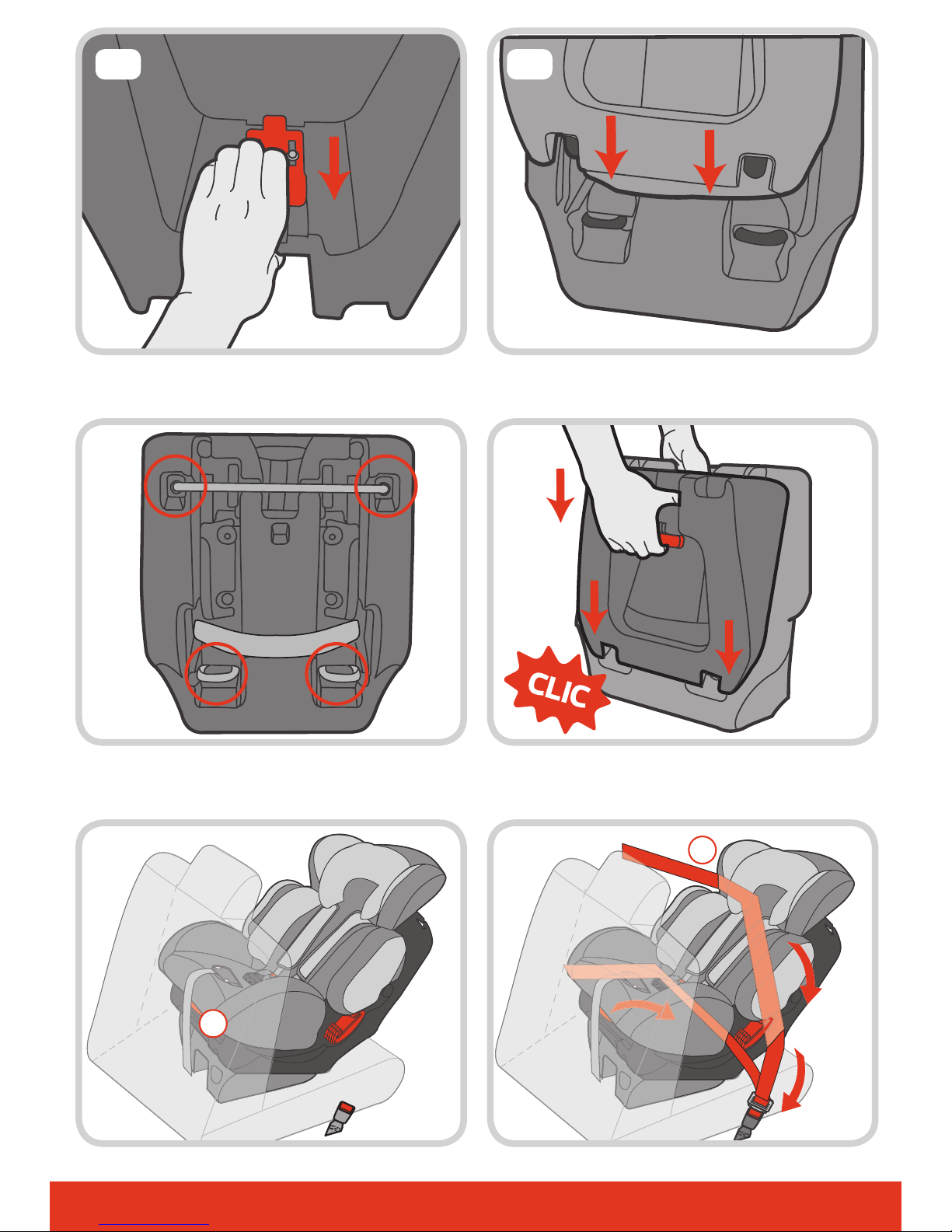 CLIC