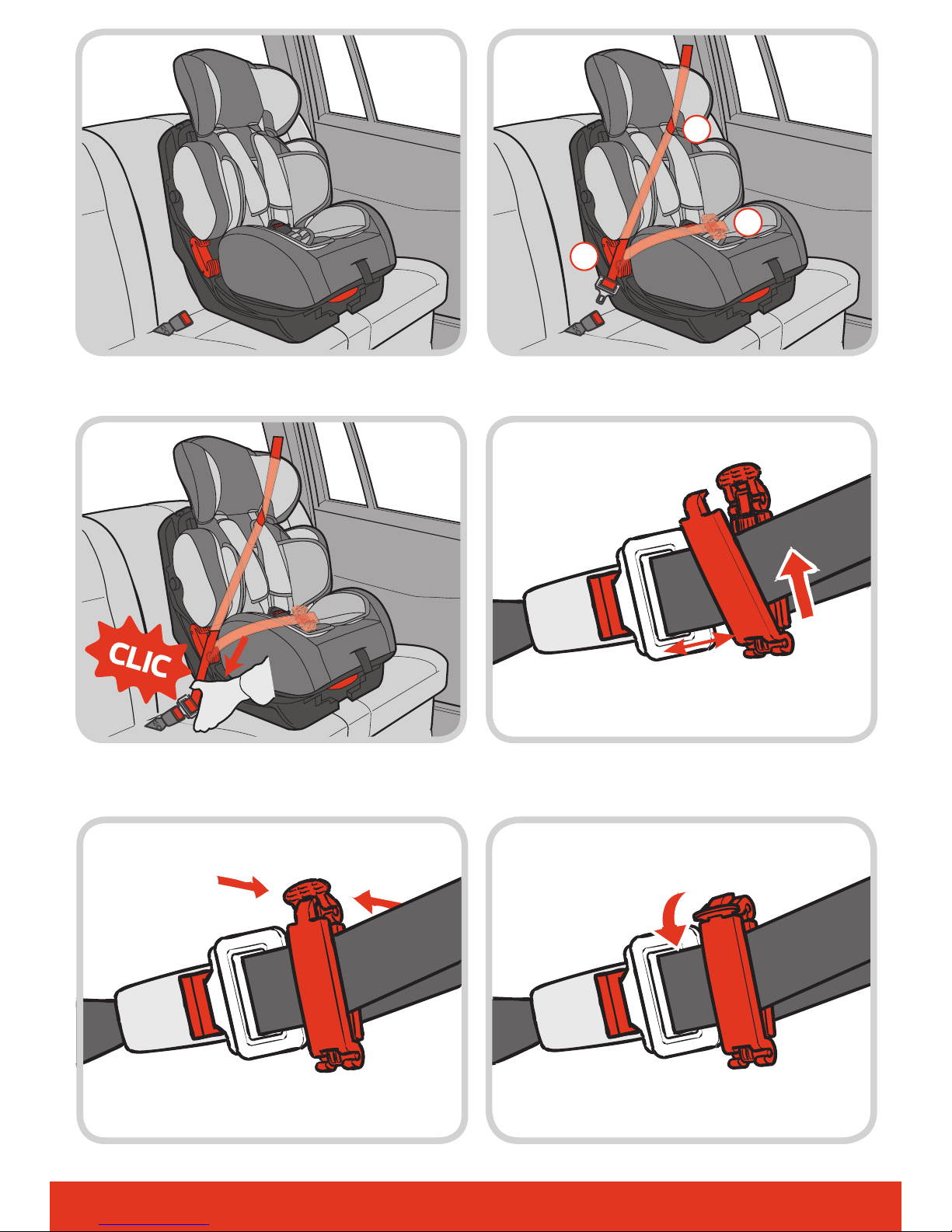 CLIC