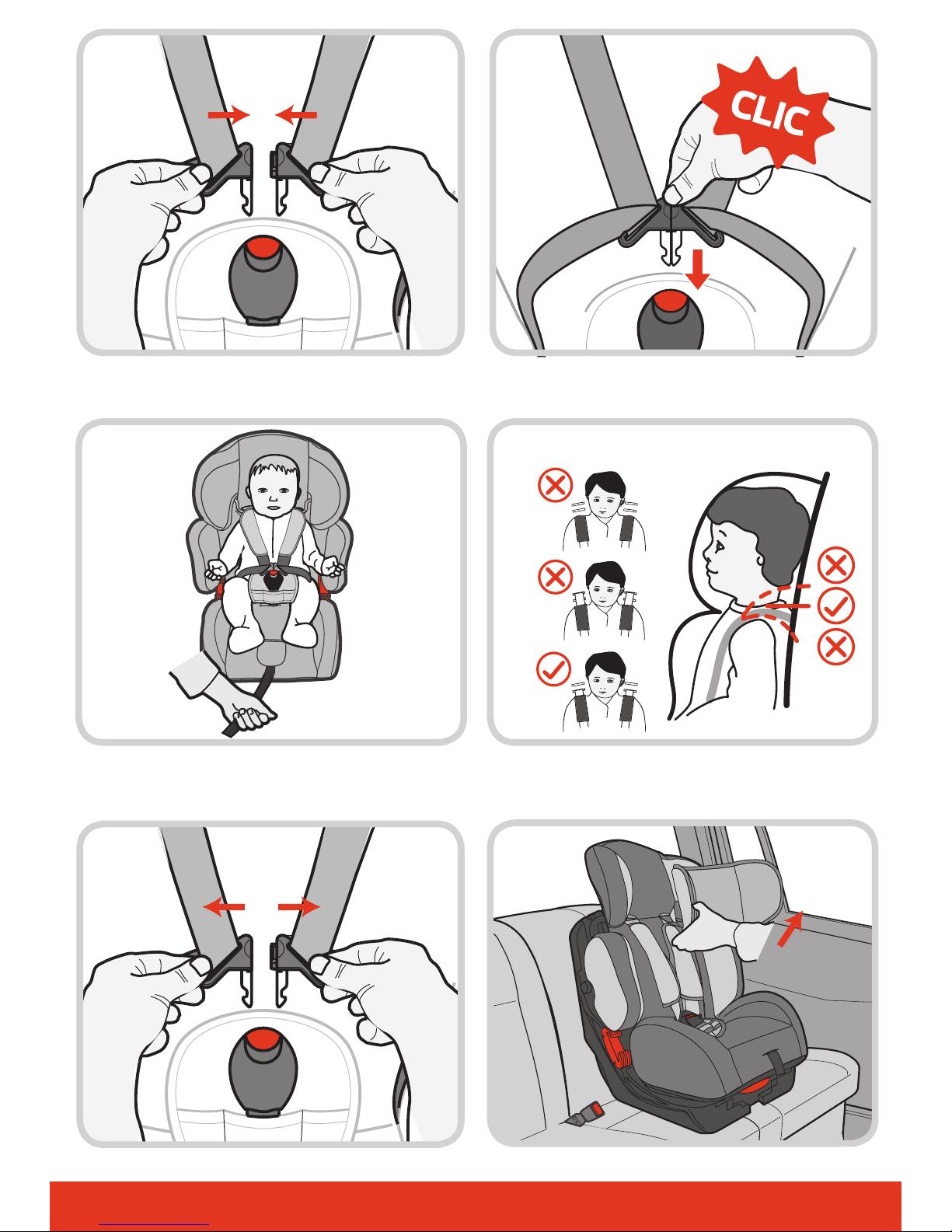 CLIC