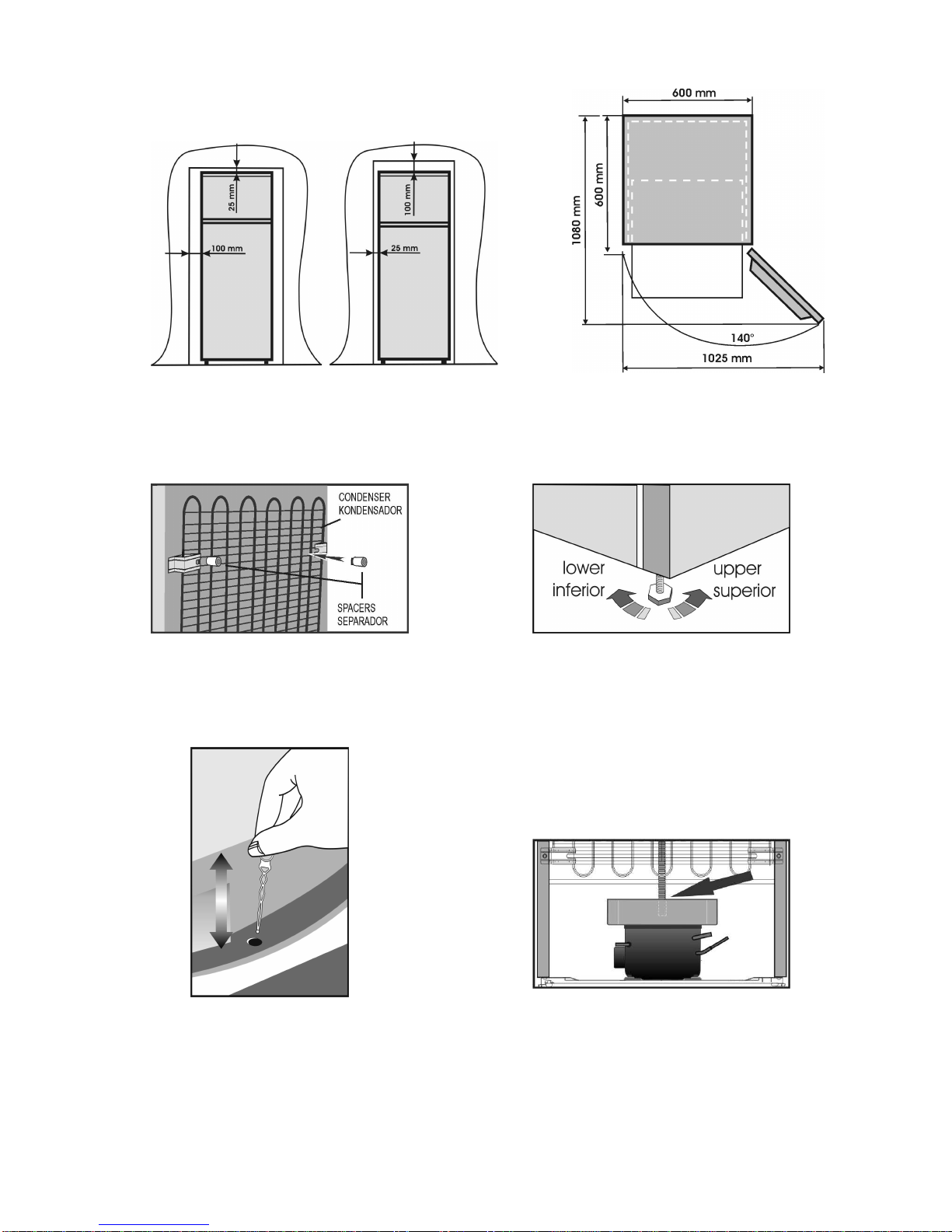 25 mm
100 mm
100 mm
25 mm

600 mm
1080 mm
600 mm
140°
1025 mm

CONDENSER
KONDENSADOR
SPACERS
SEPARADOR

lower
inferior
upper
superior