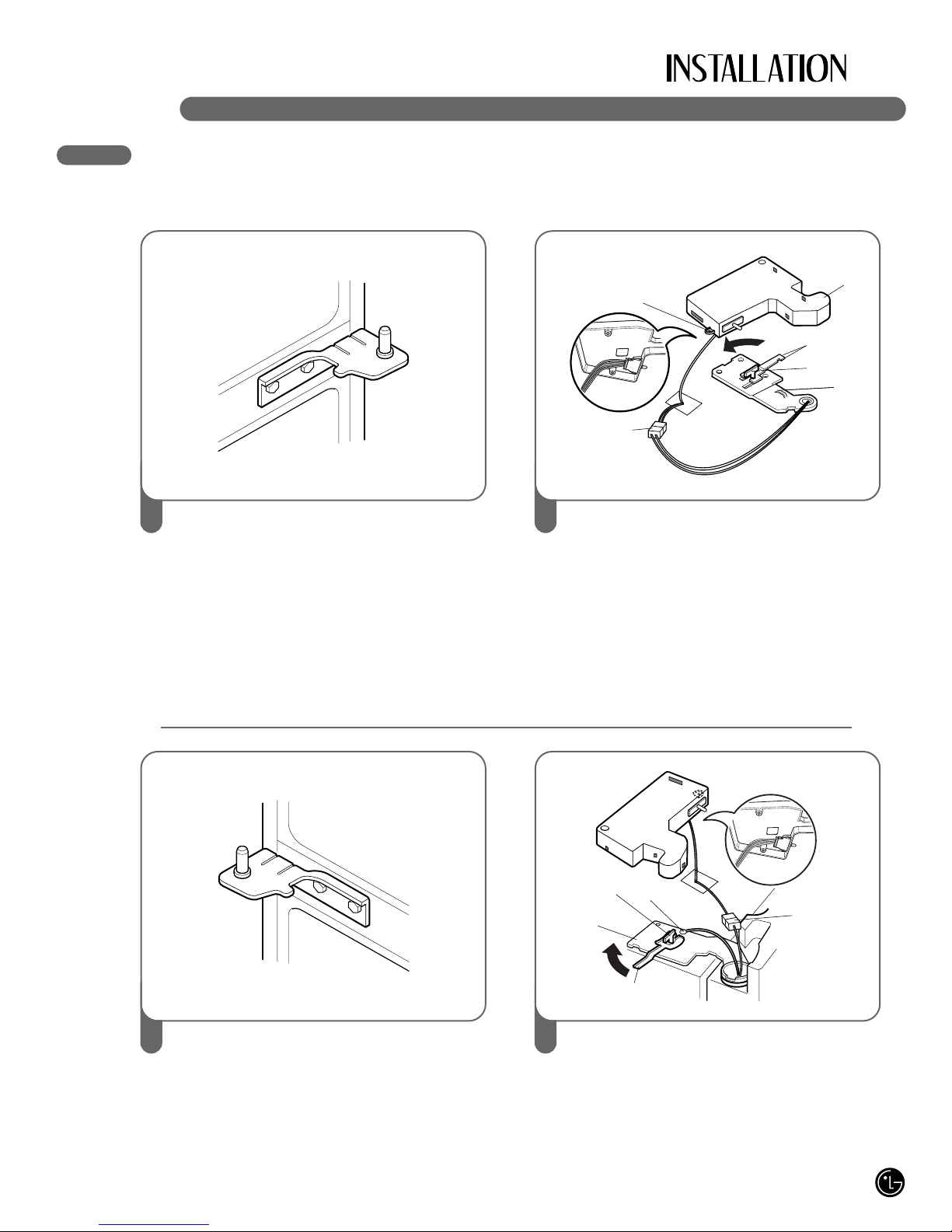 INSTALLATION