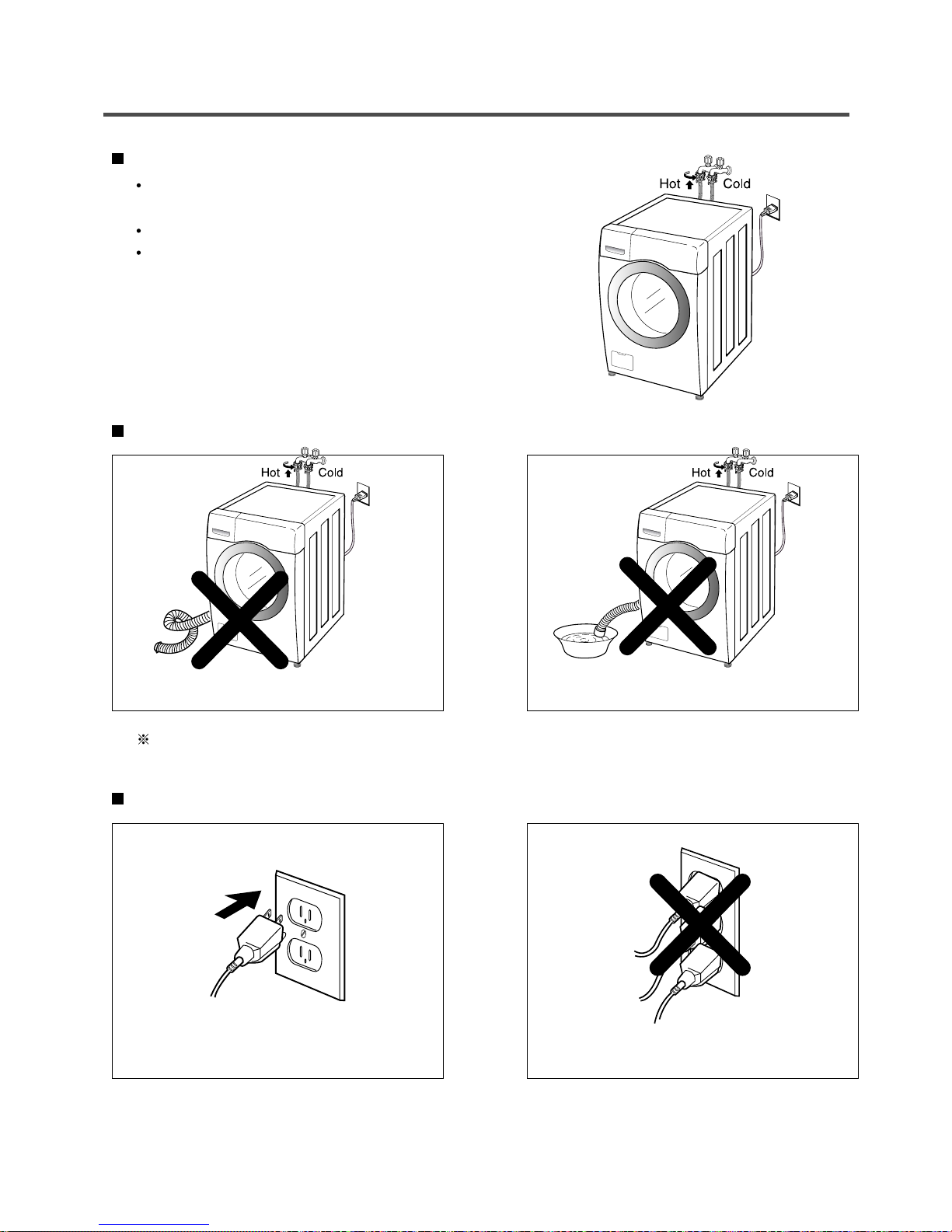 Hot Cold

Hot Cold

Hot Cold