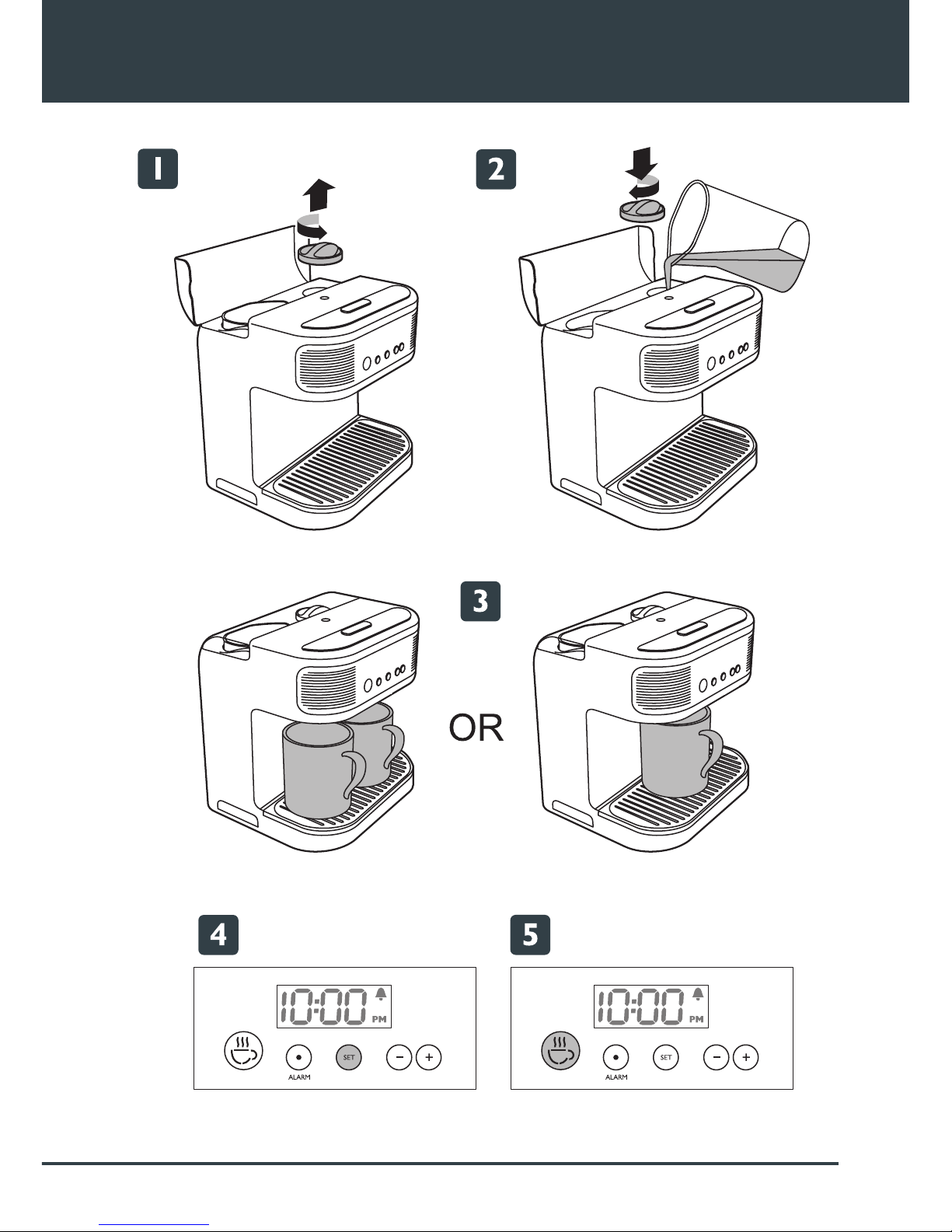 1

2

3

OR

4

10:00 PM

ALARM SET − +

5

10:00 PM

ALARM SET − +