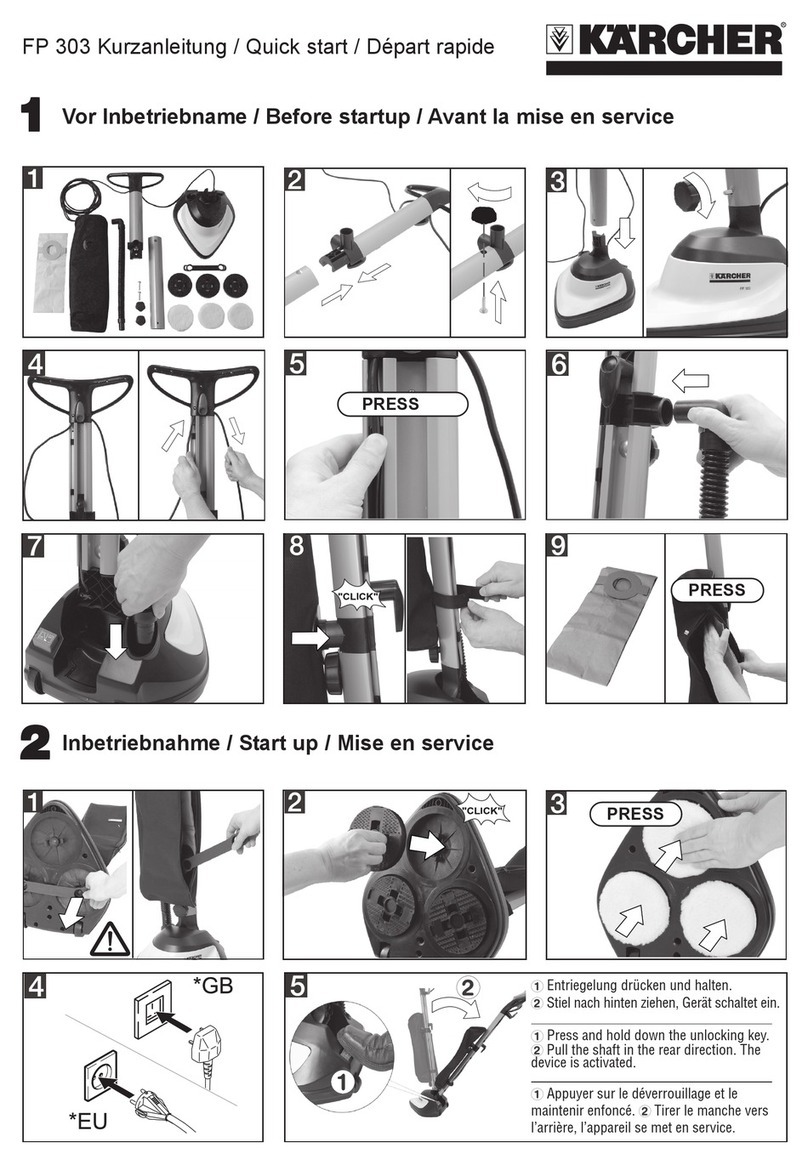 FP 303 Kurzanleitung / Quick start / Départ rapide

KÄRCHER

1 Vor Inbetriebname / Before startup / Avant la mise en service

1

2

3

KÄRCHER

4

5

PRESS

6

7

8

"CLICK"

9

PRESS

2 Inbetriebnahme / Start up / Mise en service

1

2

"CLICK"

3

PRESS

4

*GB

*EU

5

2

1

① Entriegelung drücken und halten.
② Stiel nach hinten ziehen, Gerät schaltet ein.

① Press and hold down the unlocking key.
② Pull the shaft in the rear direction. The device is activated.

① Appuyer sur le déverrouillage et le maintenir enfoncé. ② Tirer le manche vers l'arrière, l'appareil se met en service.