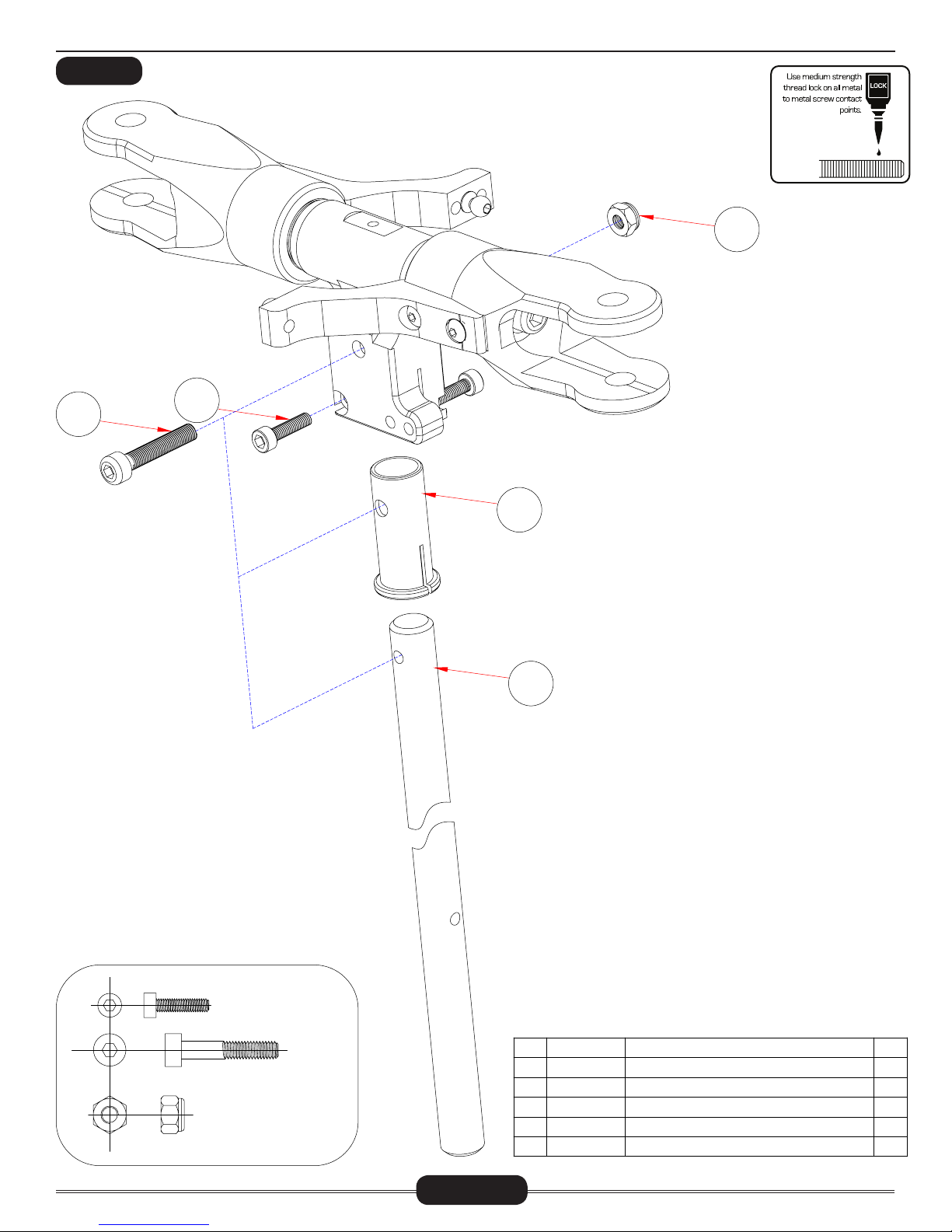 Use medium strength thread lock on all metal to metal screw contact points.

LOCK