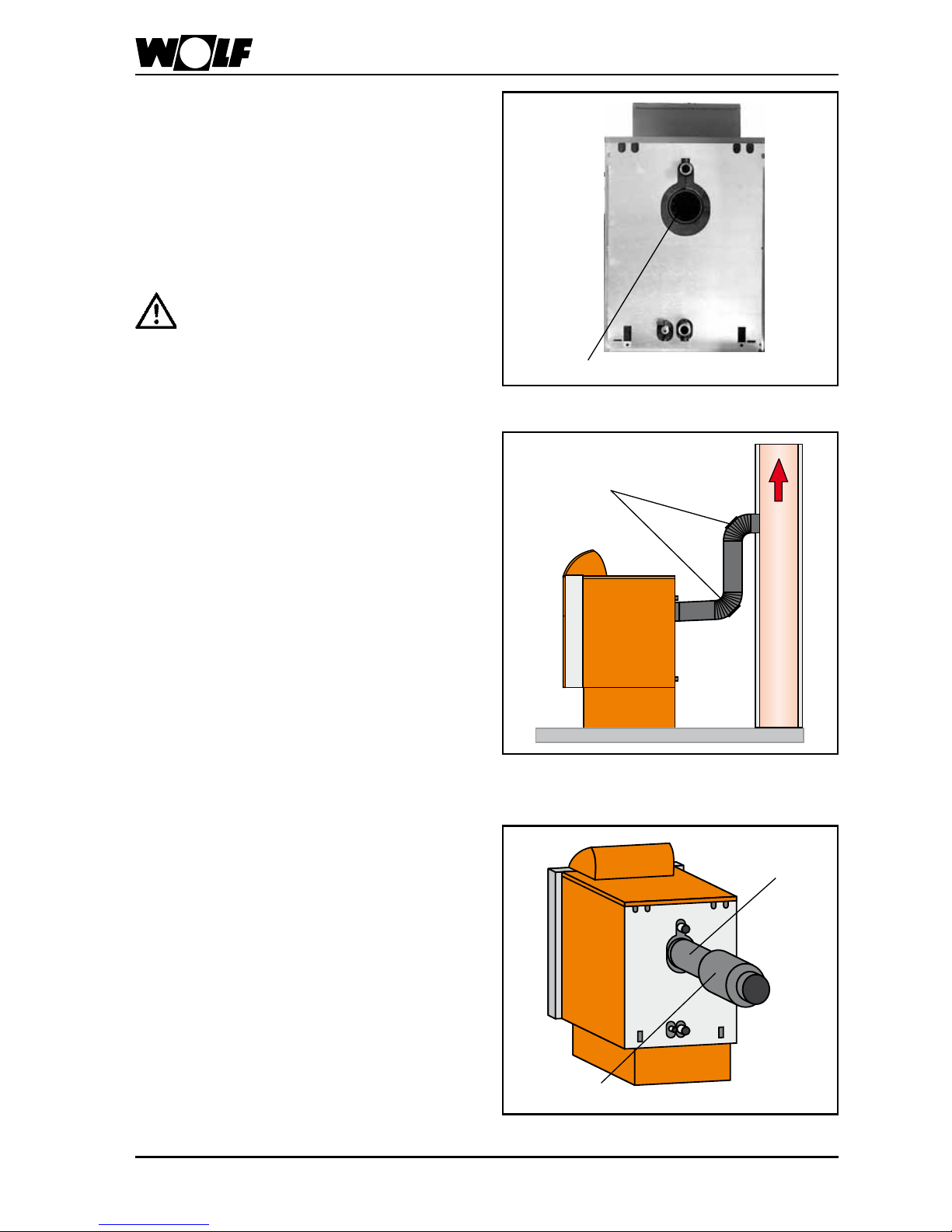 WOLF