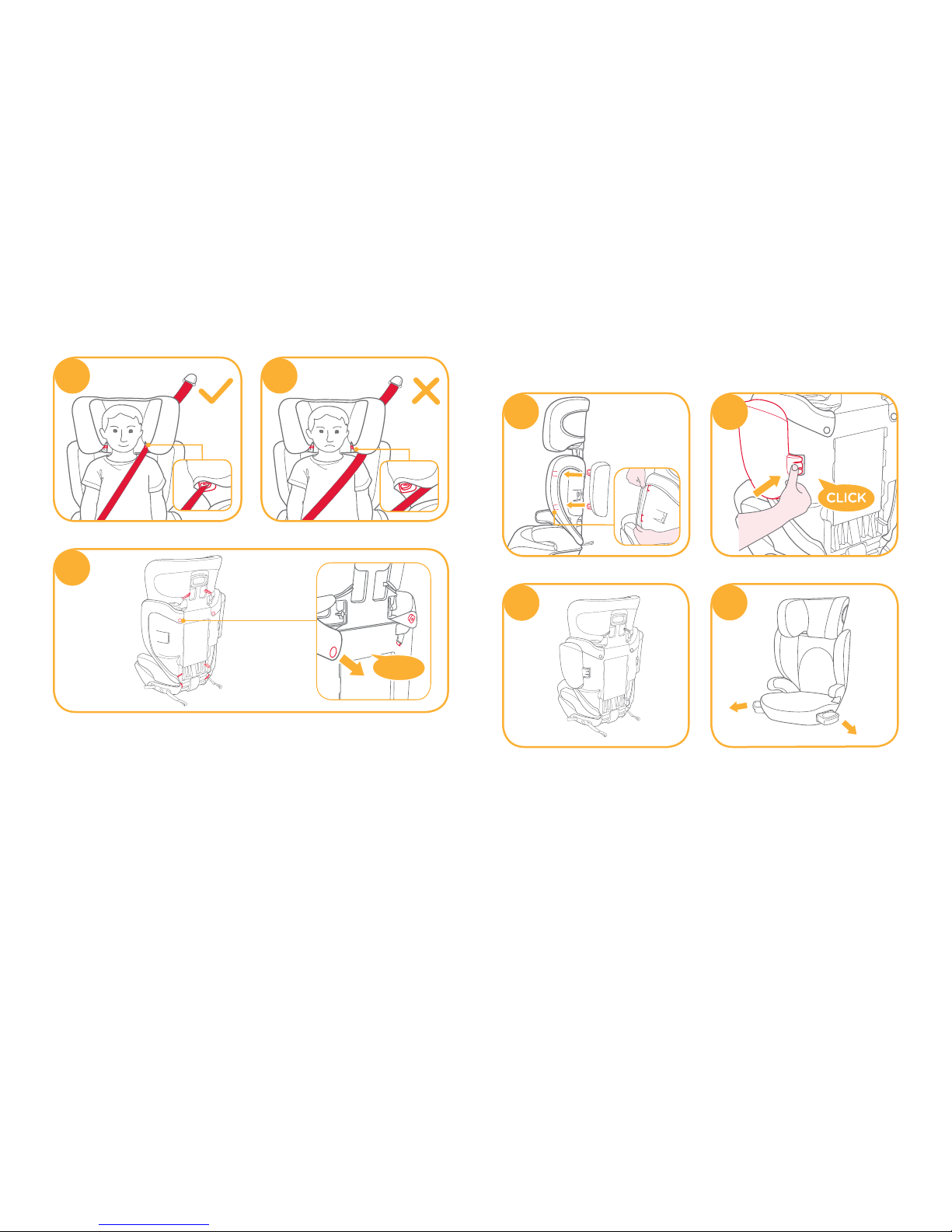 CLICK