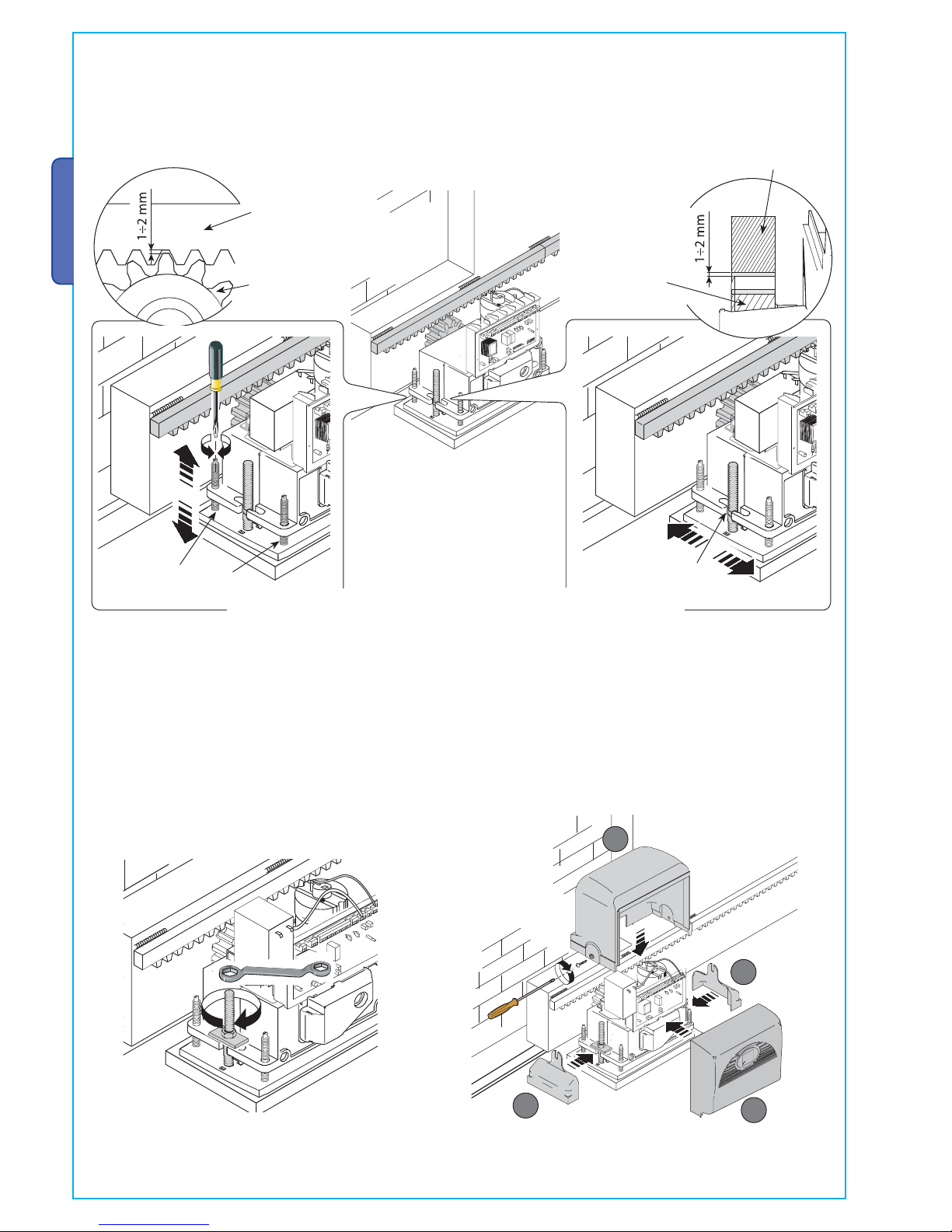 1÷2 mm

1÷2 mm