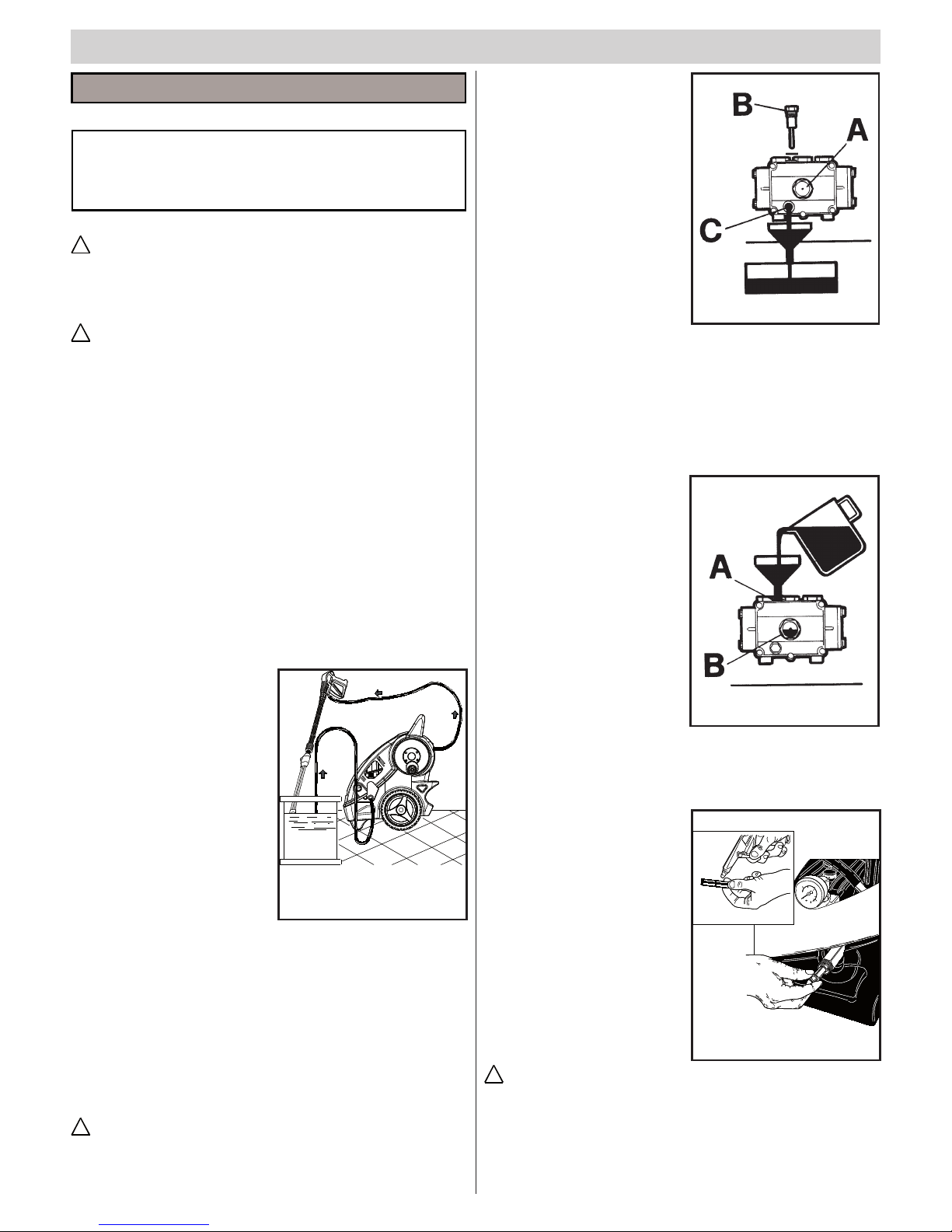 B

A

C

A

B