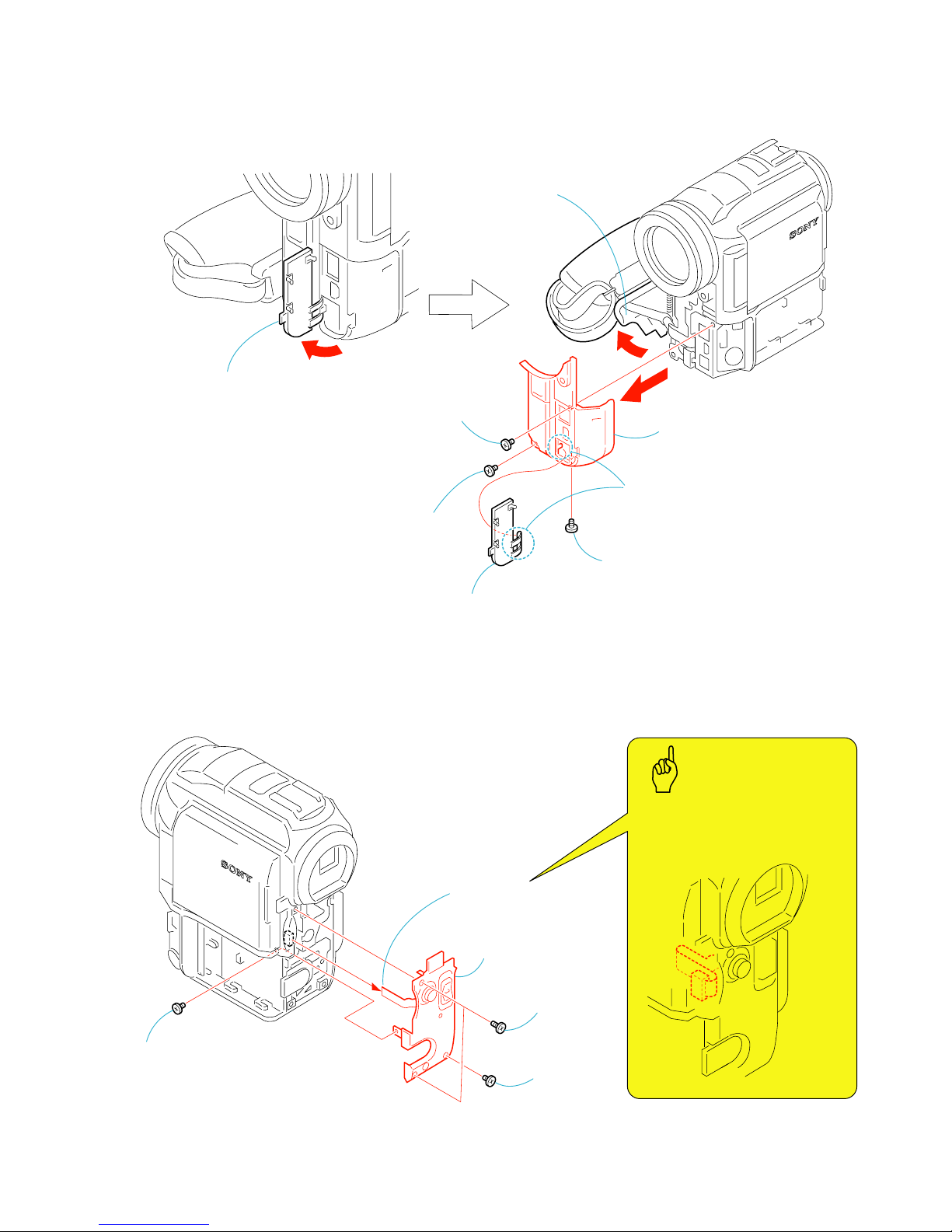 SONY

SONY