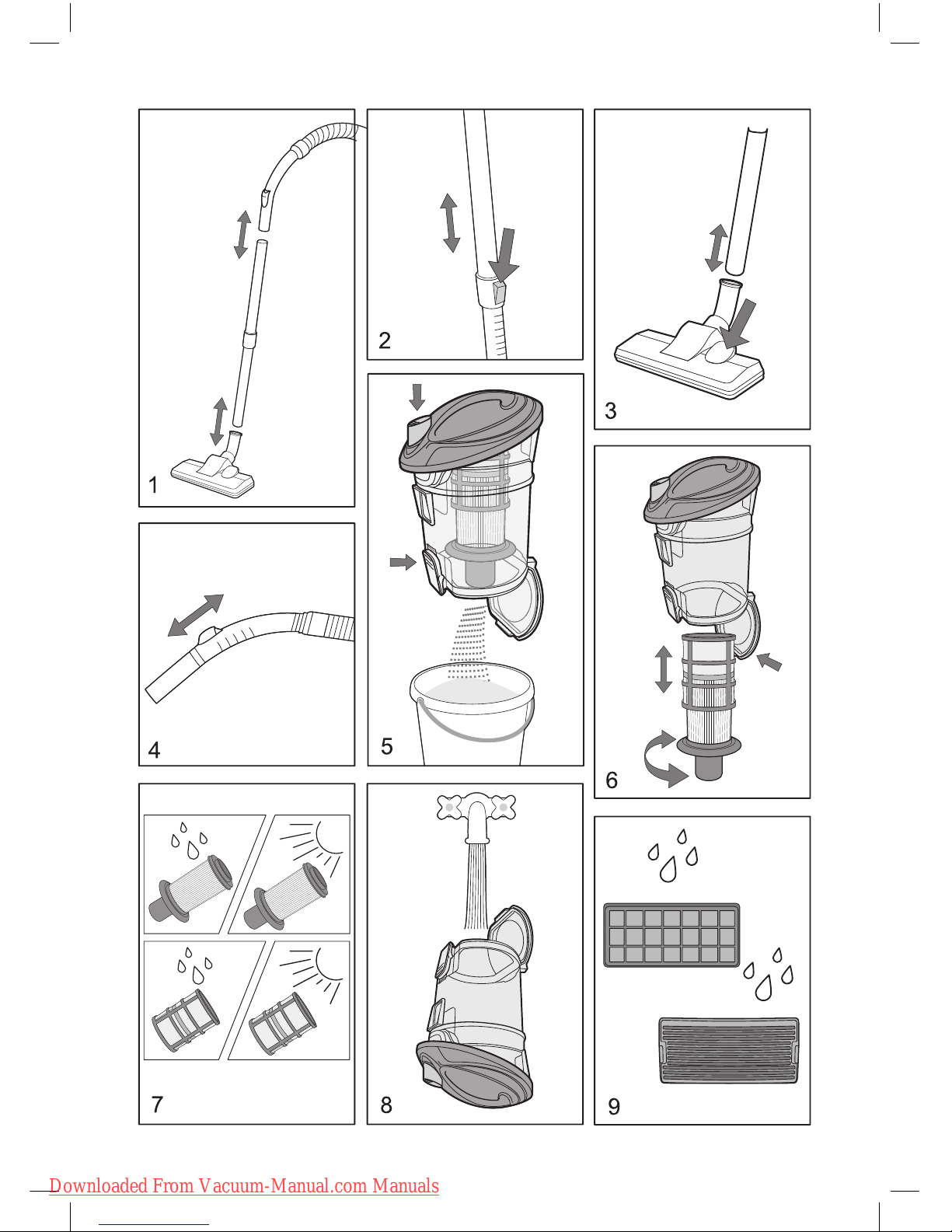 1

2

3

4

5

6

7

8

9

Downloaded From Vacuum-Manual.com Manuals