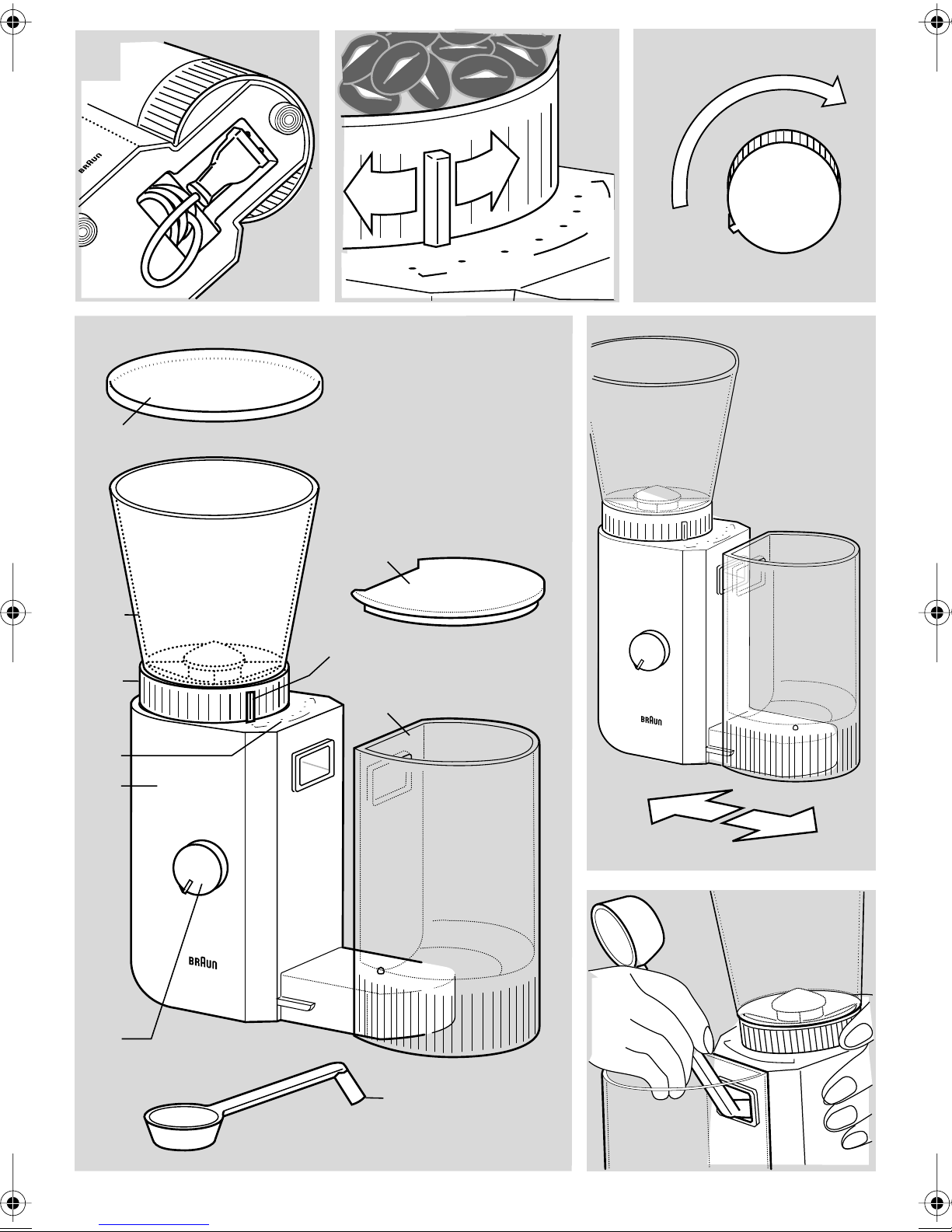 BRAUN

BRAUN

BRAUN