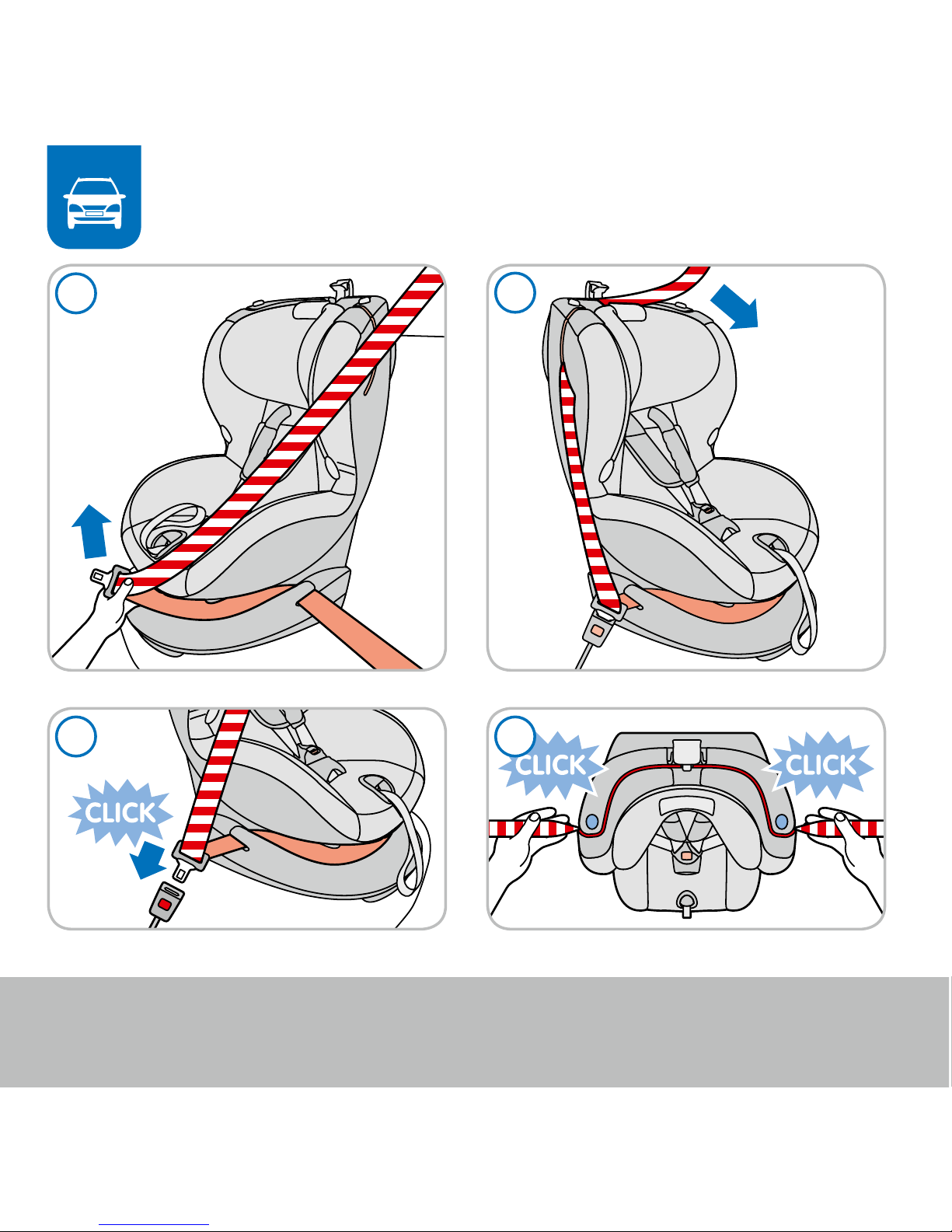 CLICK

CLICK

CLICK