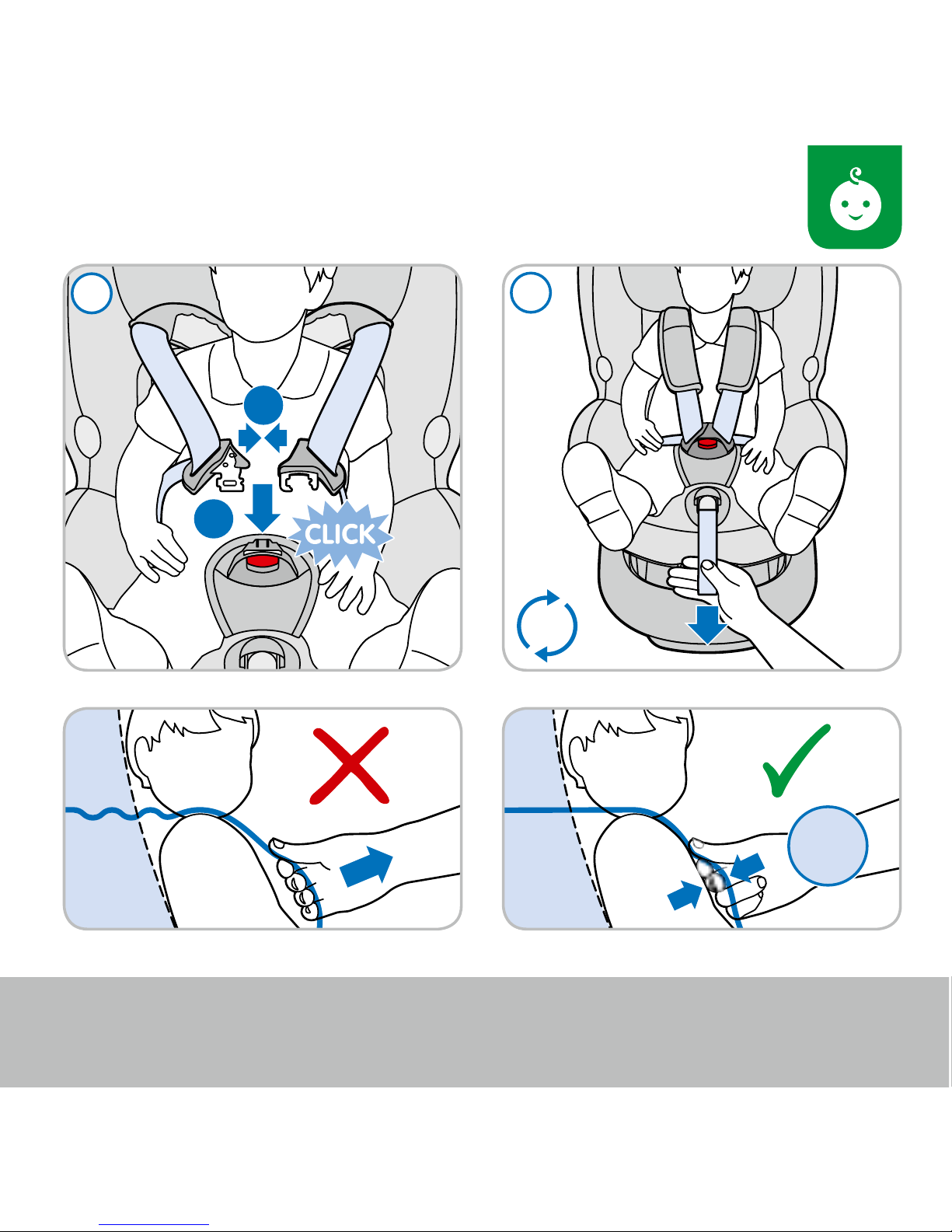 CLICK