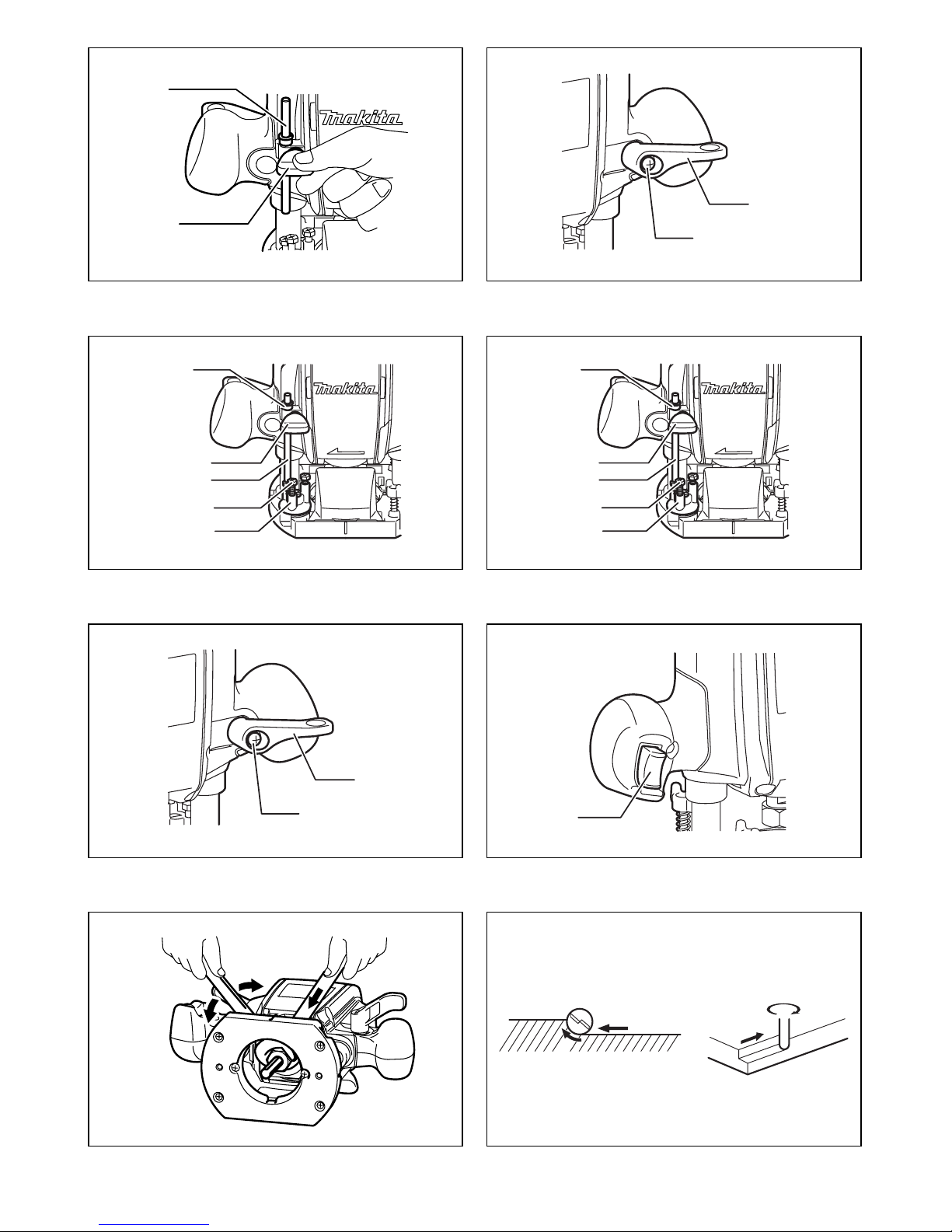 makita

makita

makita