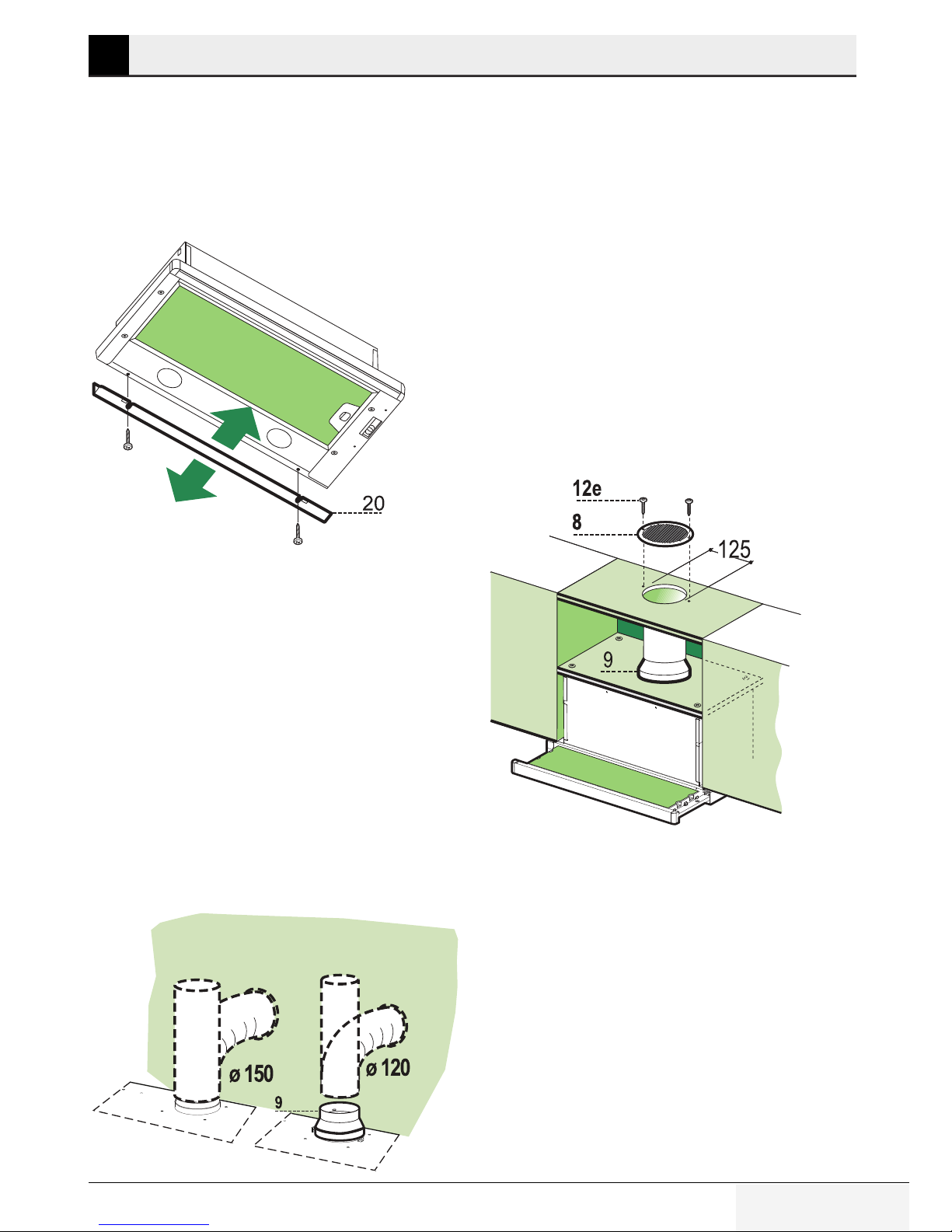 20

12e

8

125

9

ø 150

ø 120

9