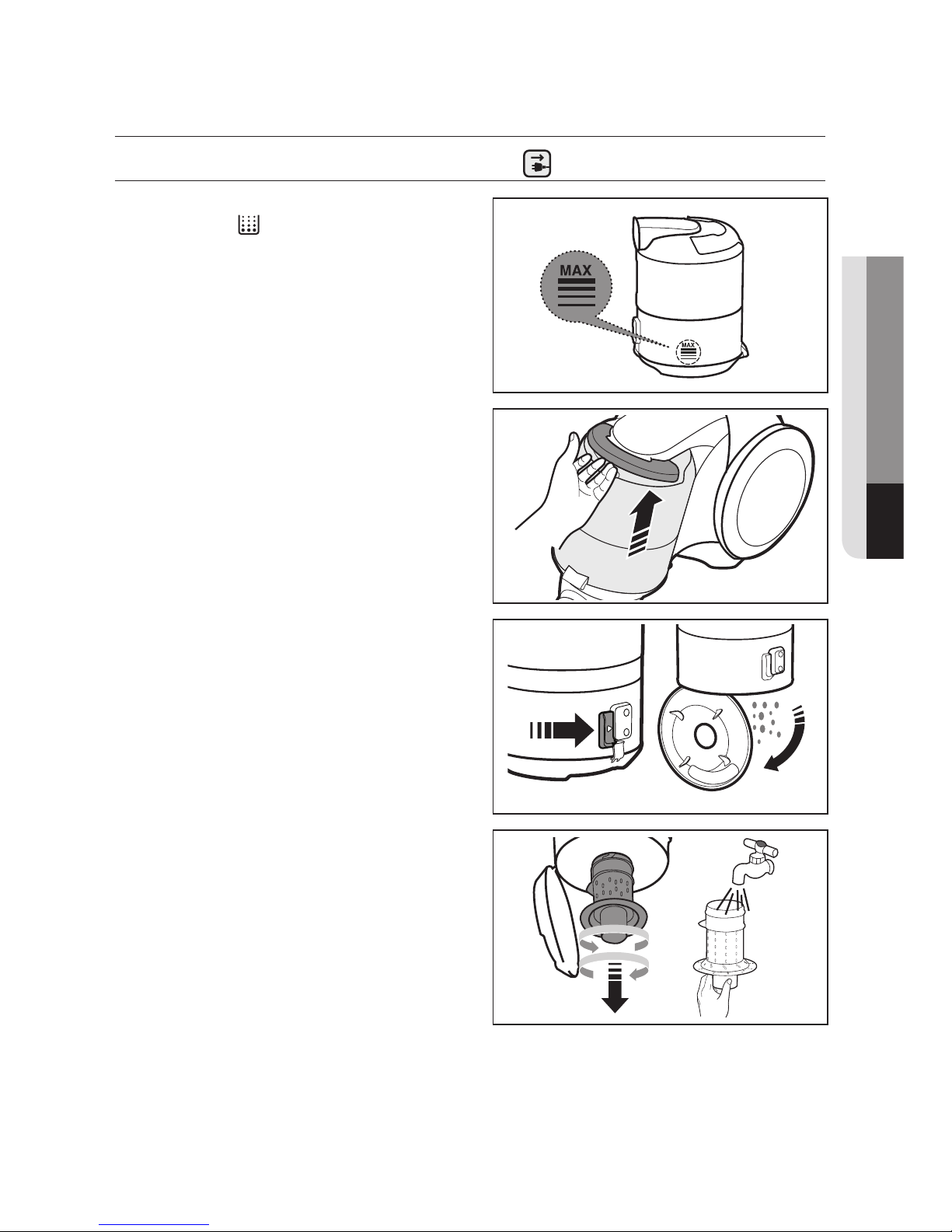 MAX

MAX