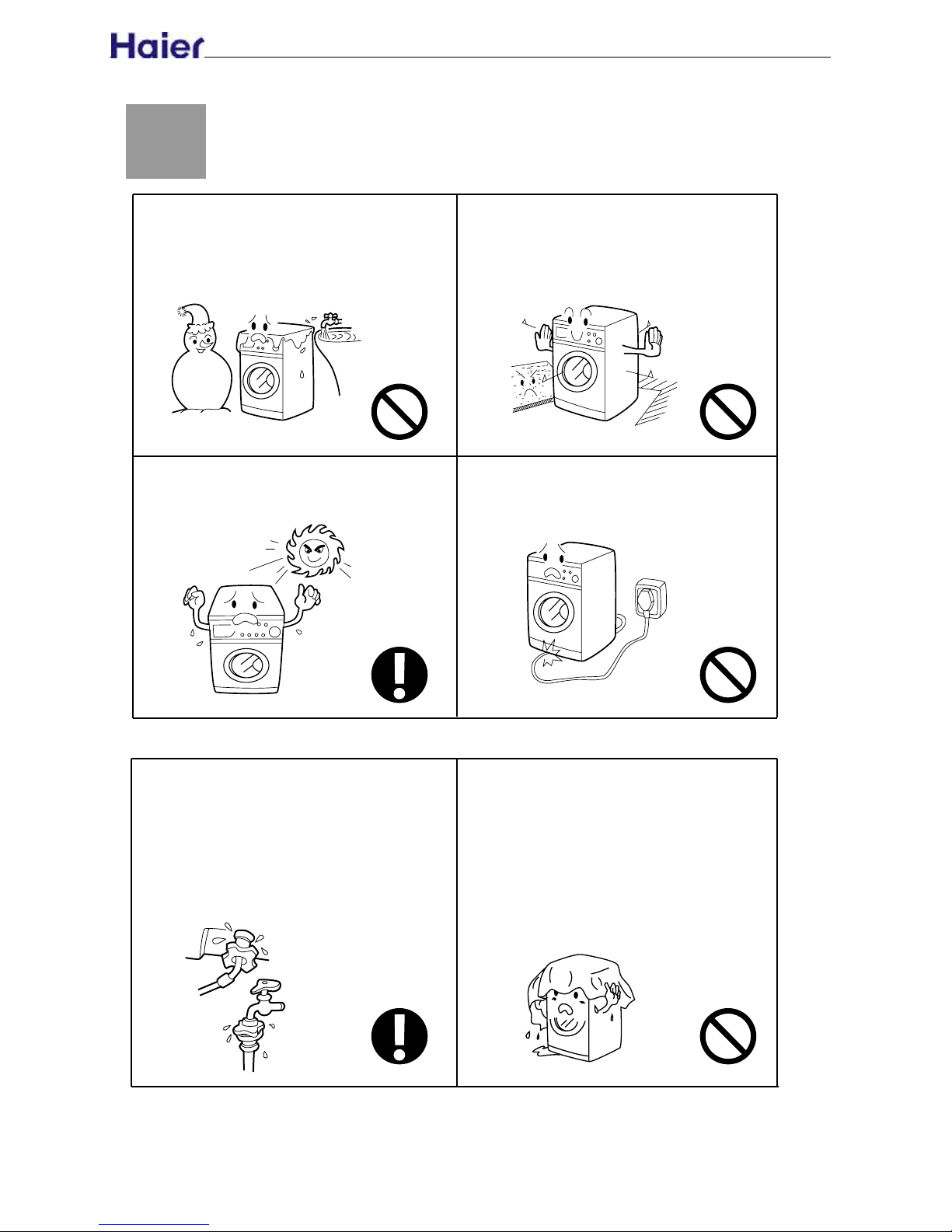 Haier