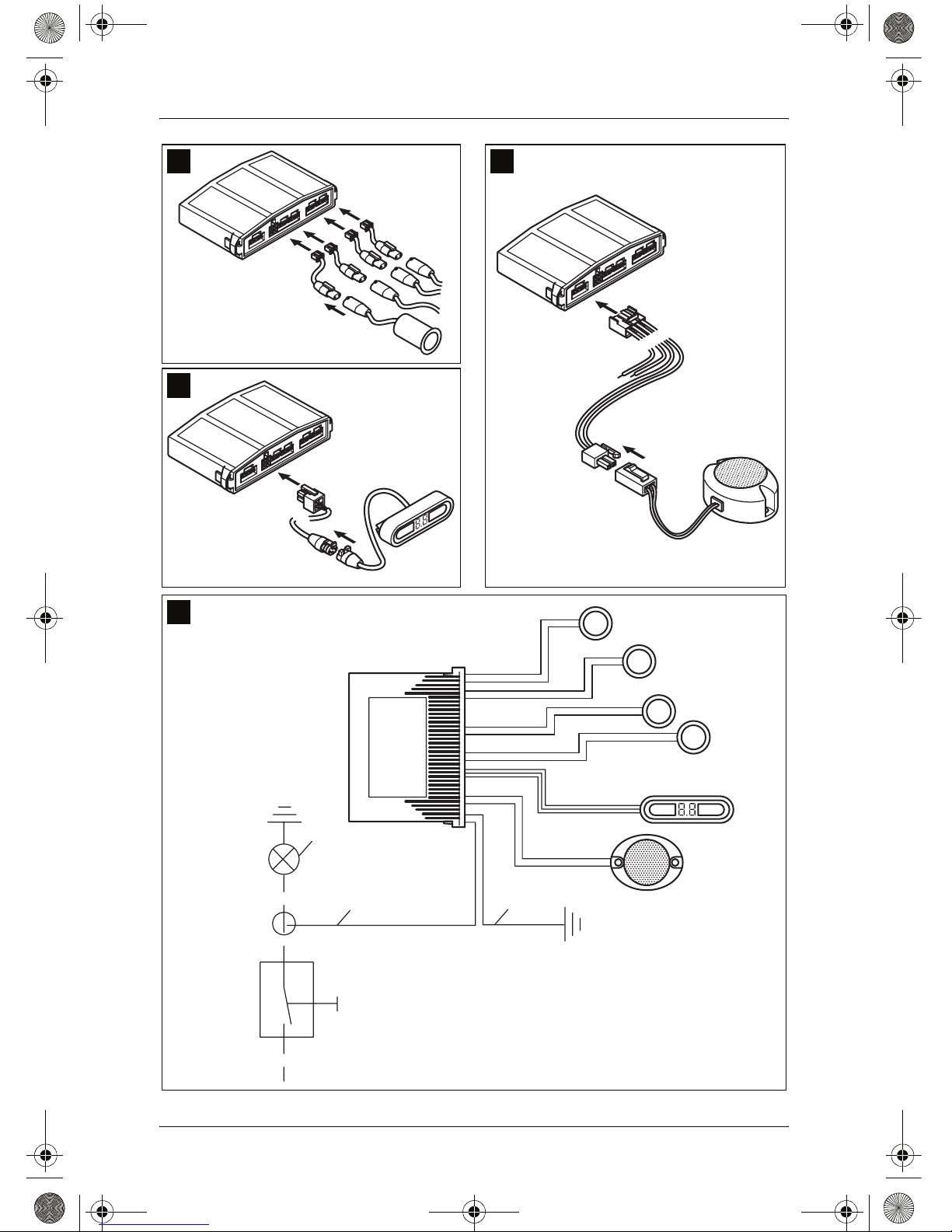 8.8

8.8