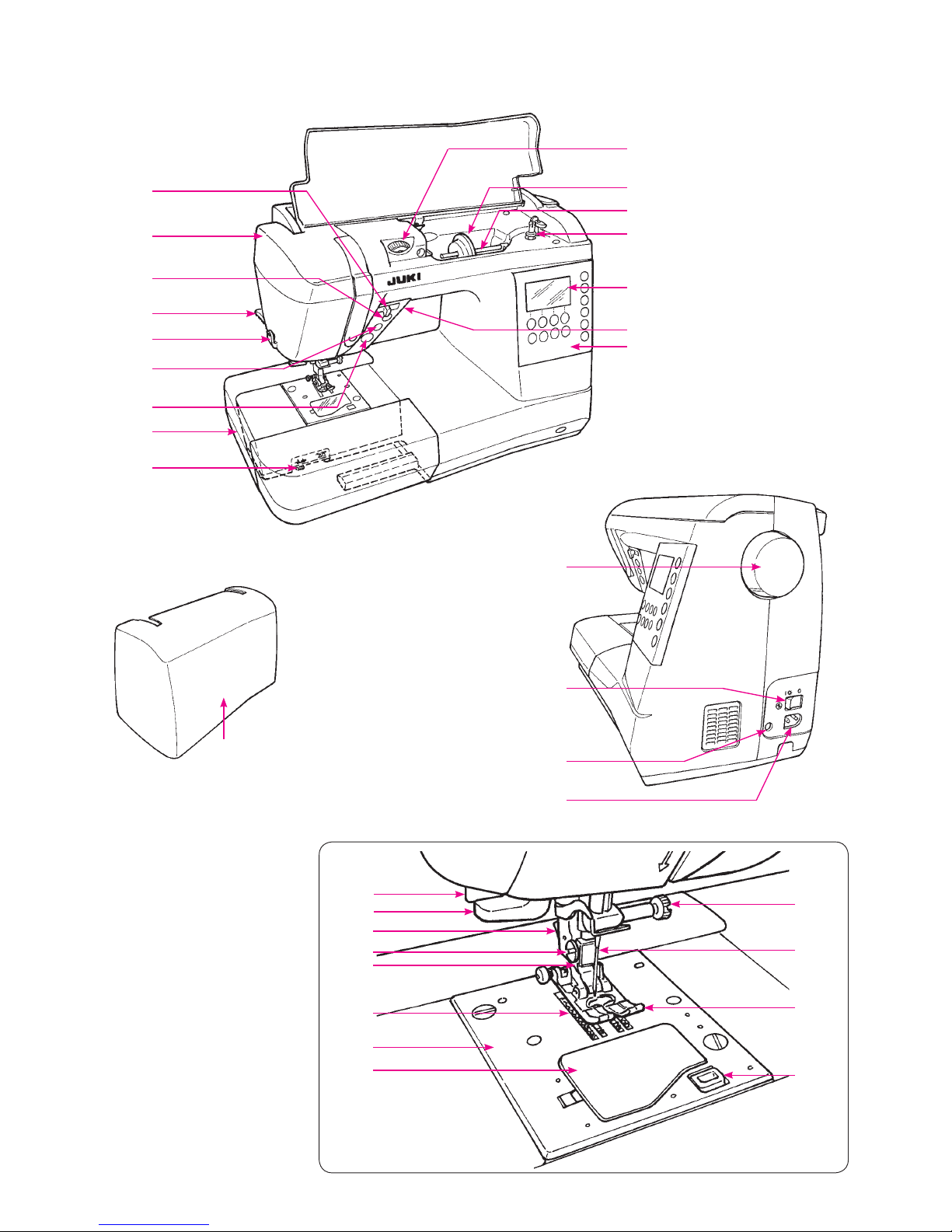 JUKI