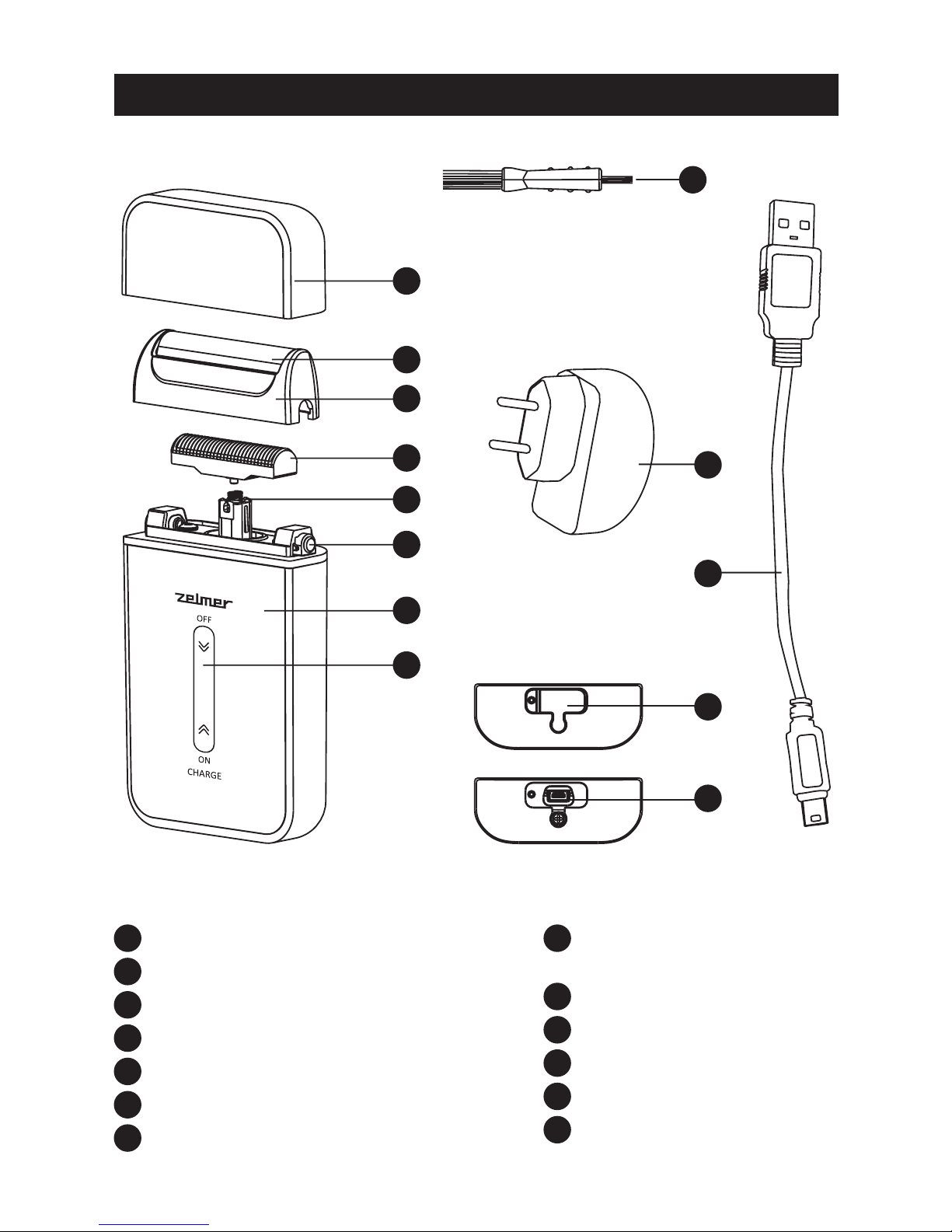 zelmer

OFF

ON
CHARGE