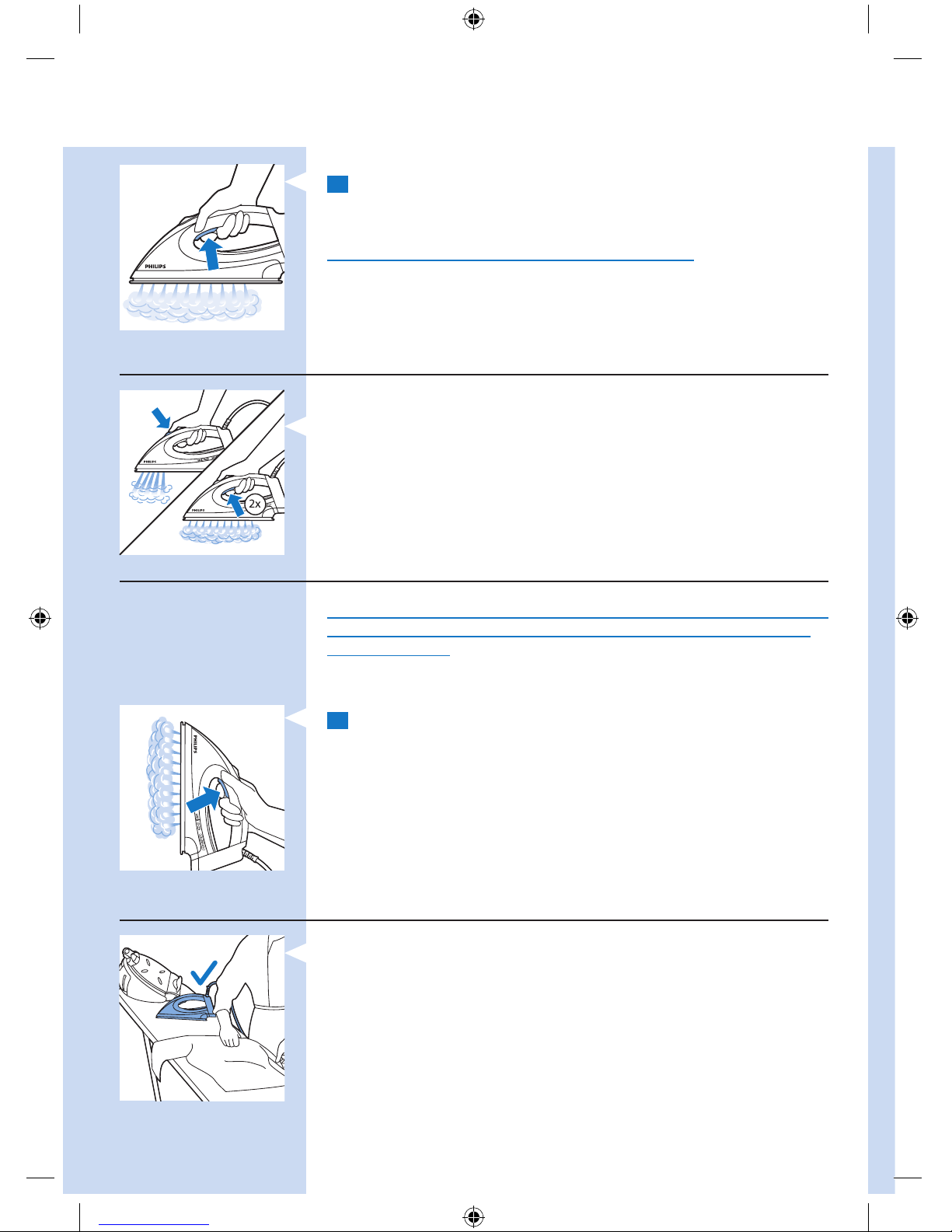 PHILIPS

PHILIPS

PHILIPS

2x

PHILIPS