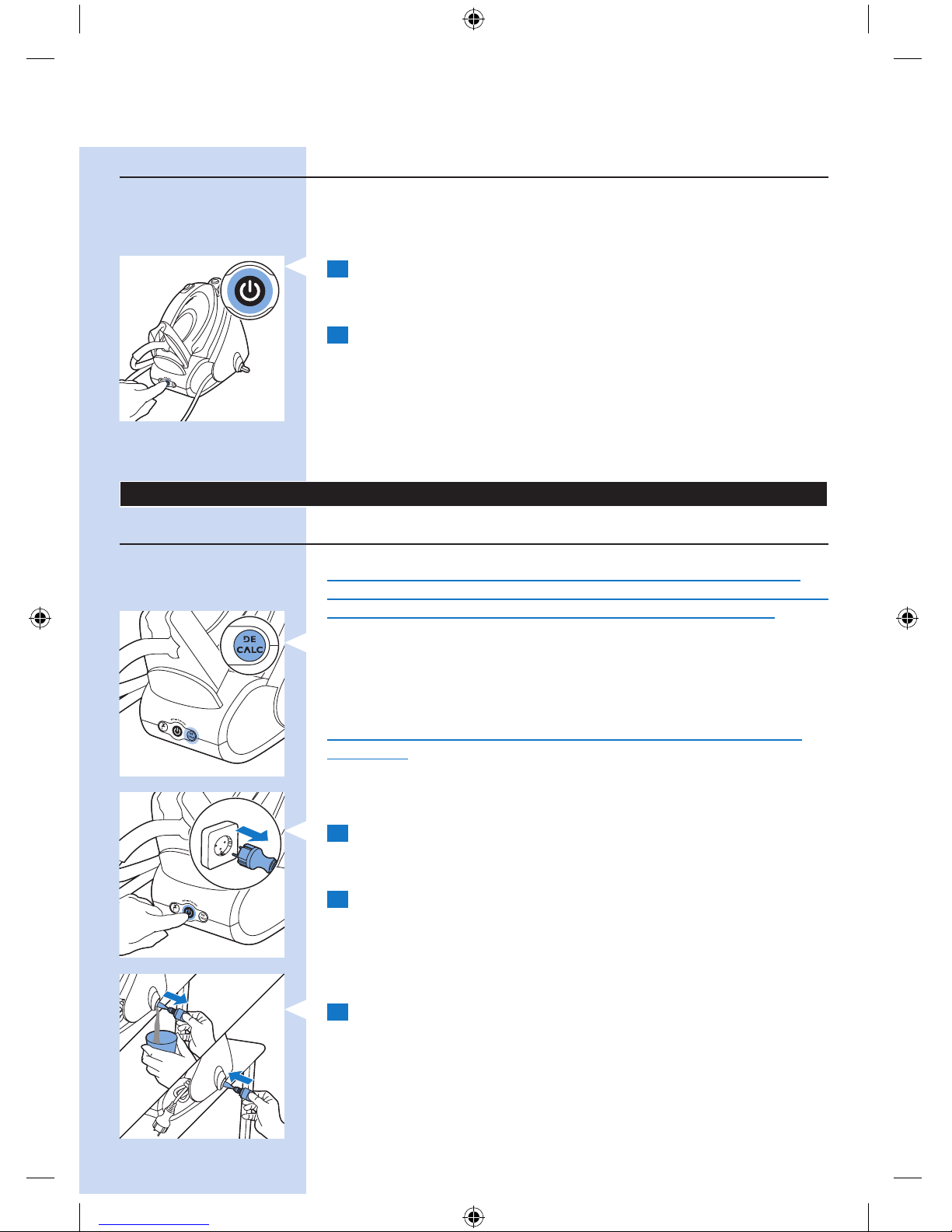 DE
CALC