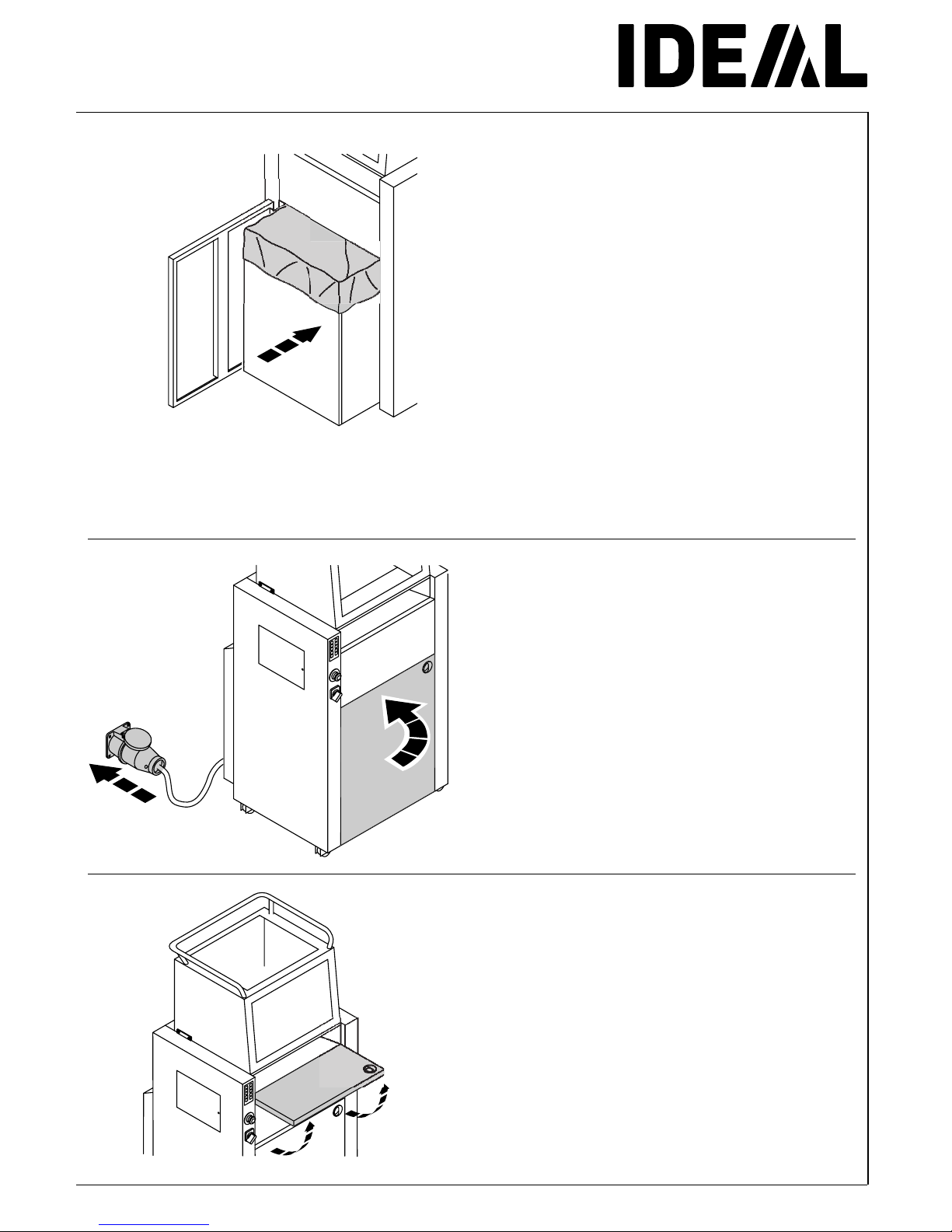 IDEAL