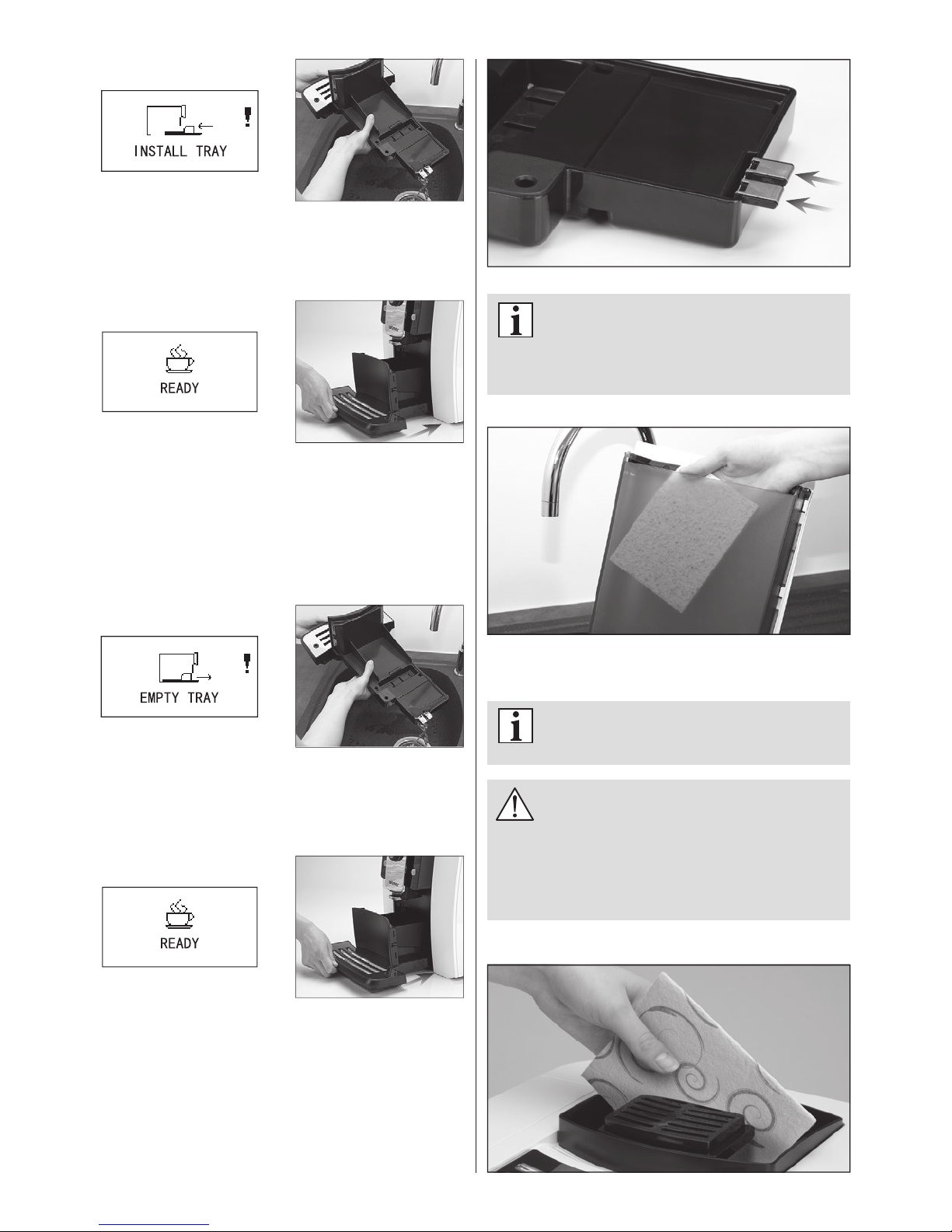 INSTALL TRAY

READY

EMPTY TRAY

READY