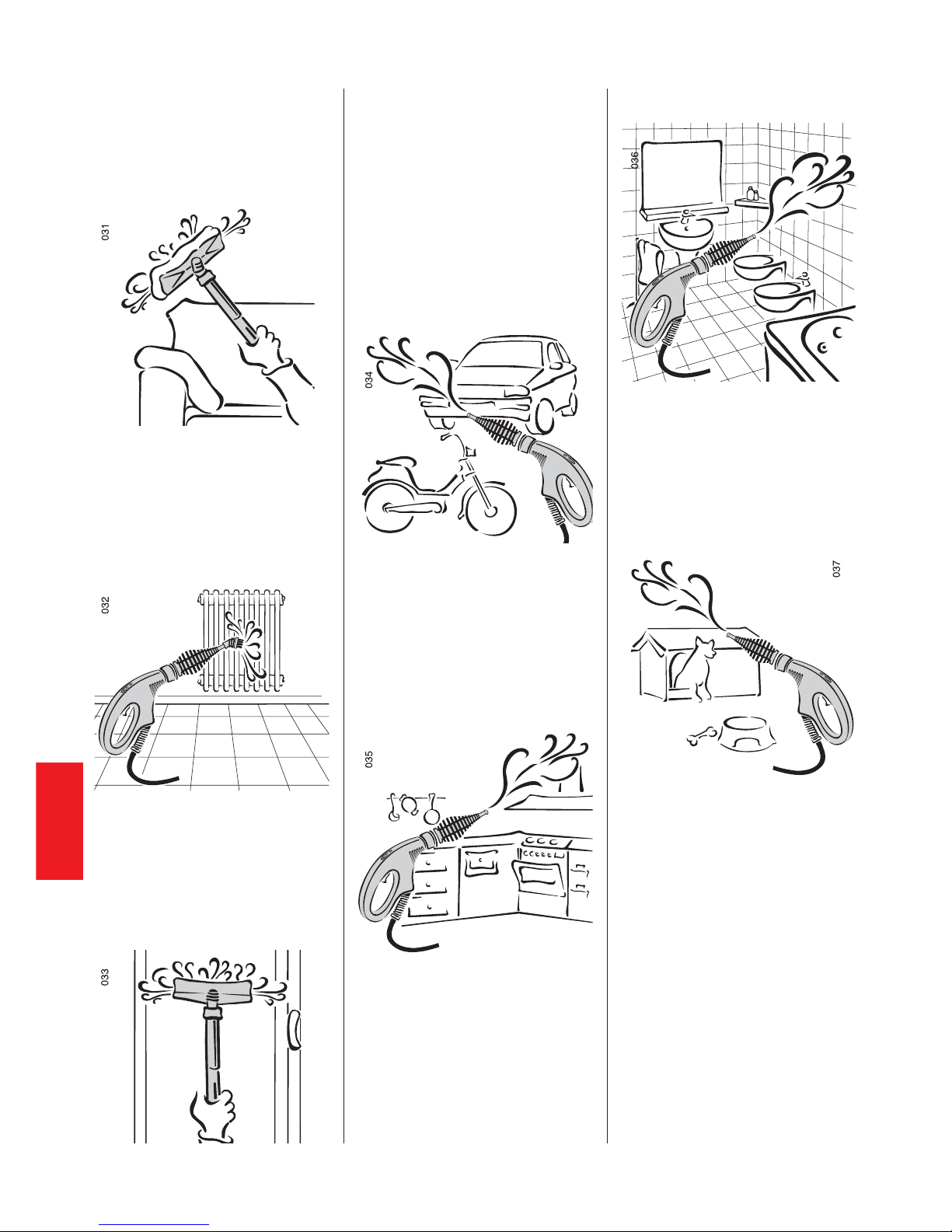 031

032

033

034

035

036

037