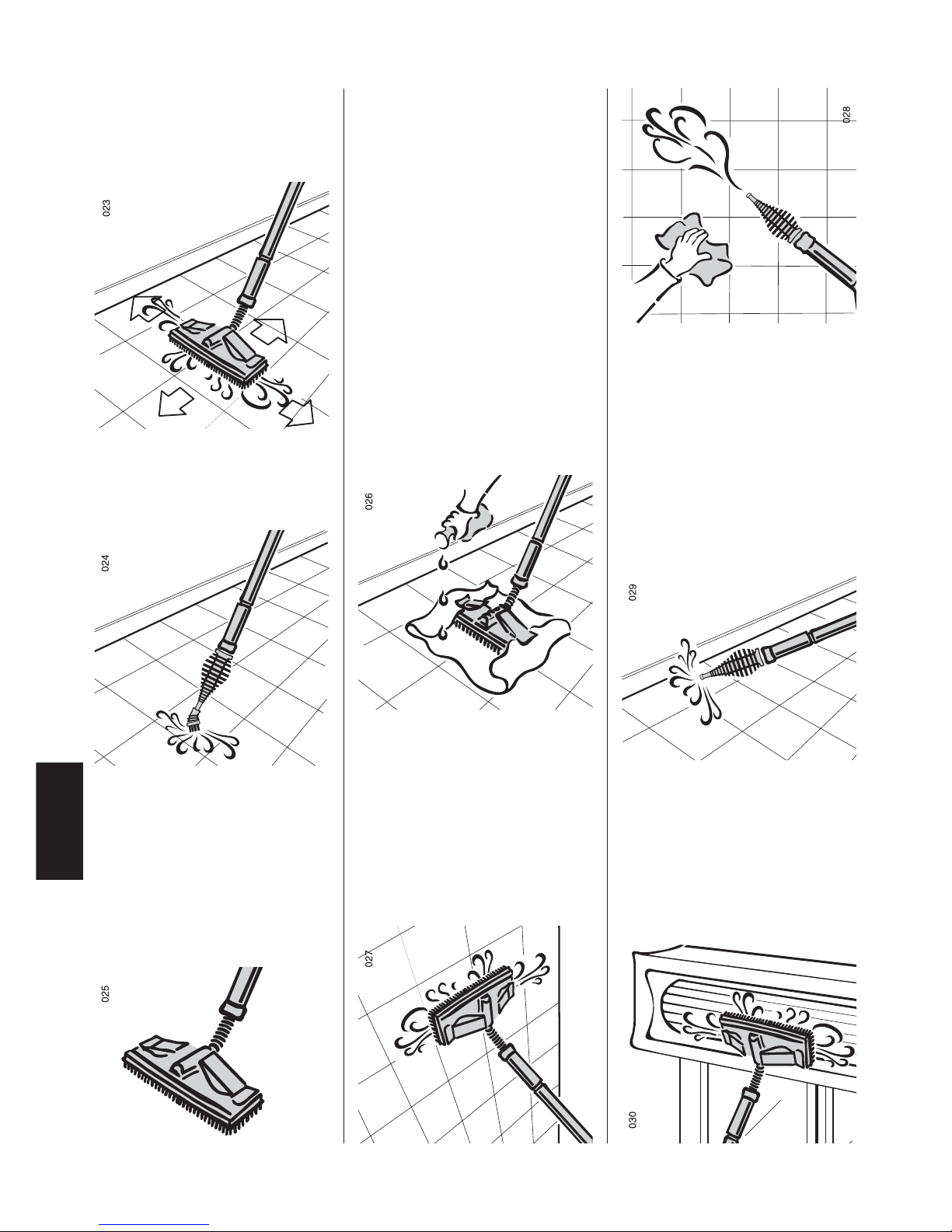 023

024

025

026

027

028

029

030