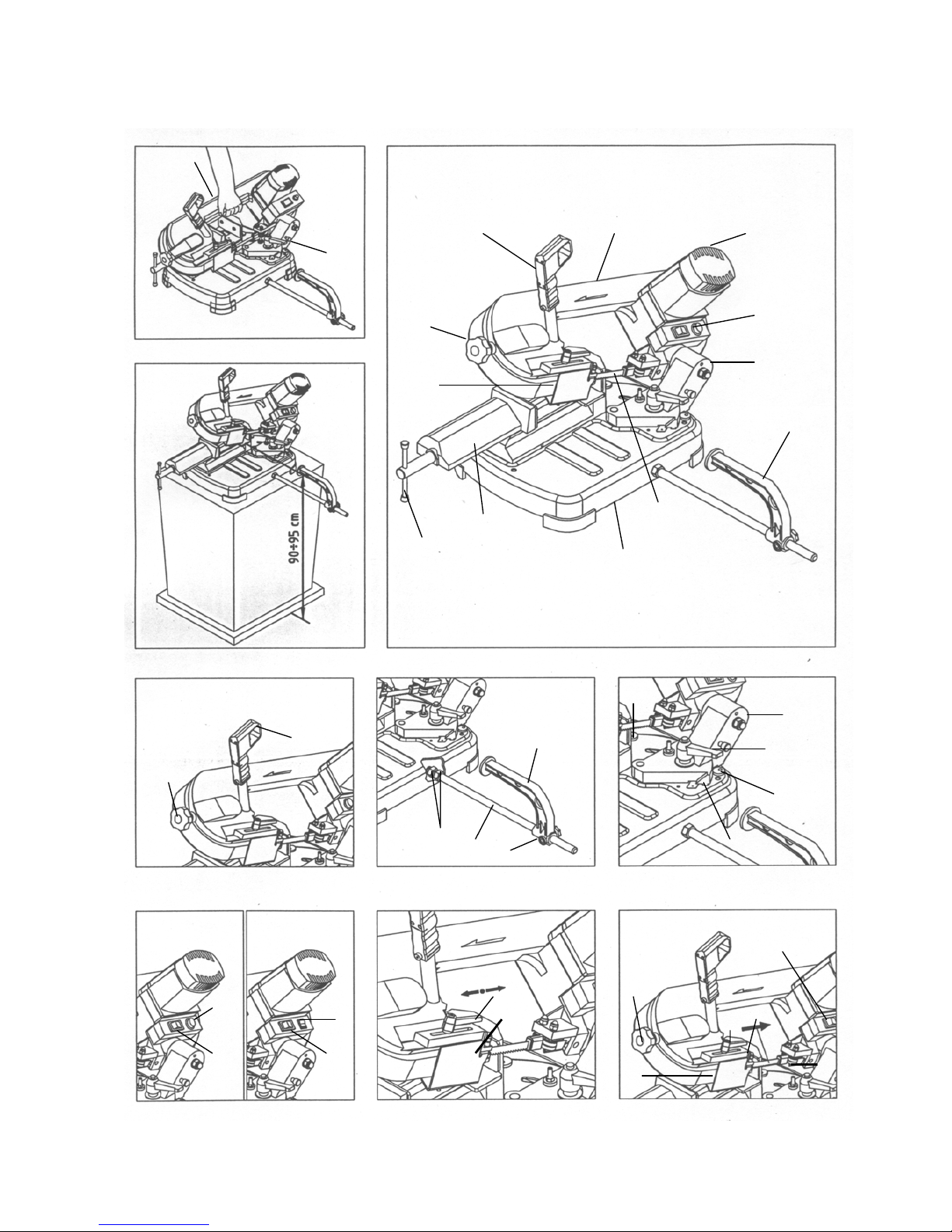 90÷95 cm