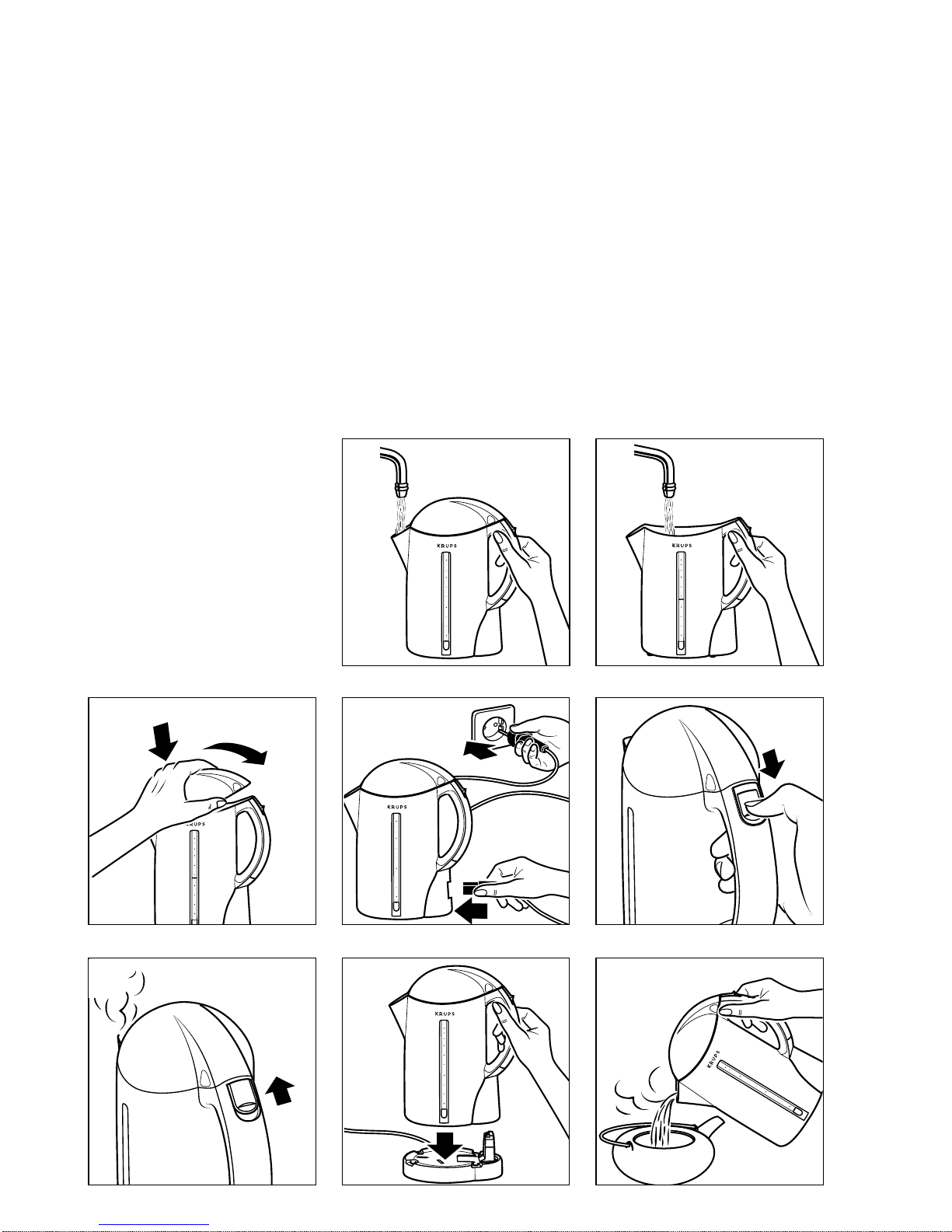 KRUPS

KRUPS

KRUPS

KRUPS

KRUPS

KRUPS