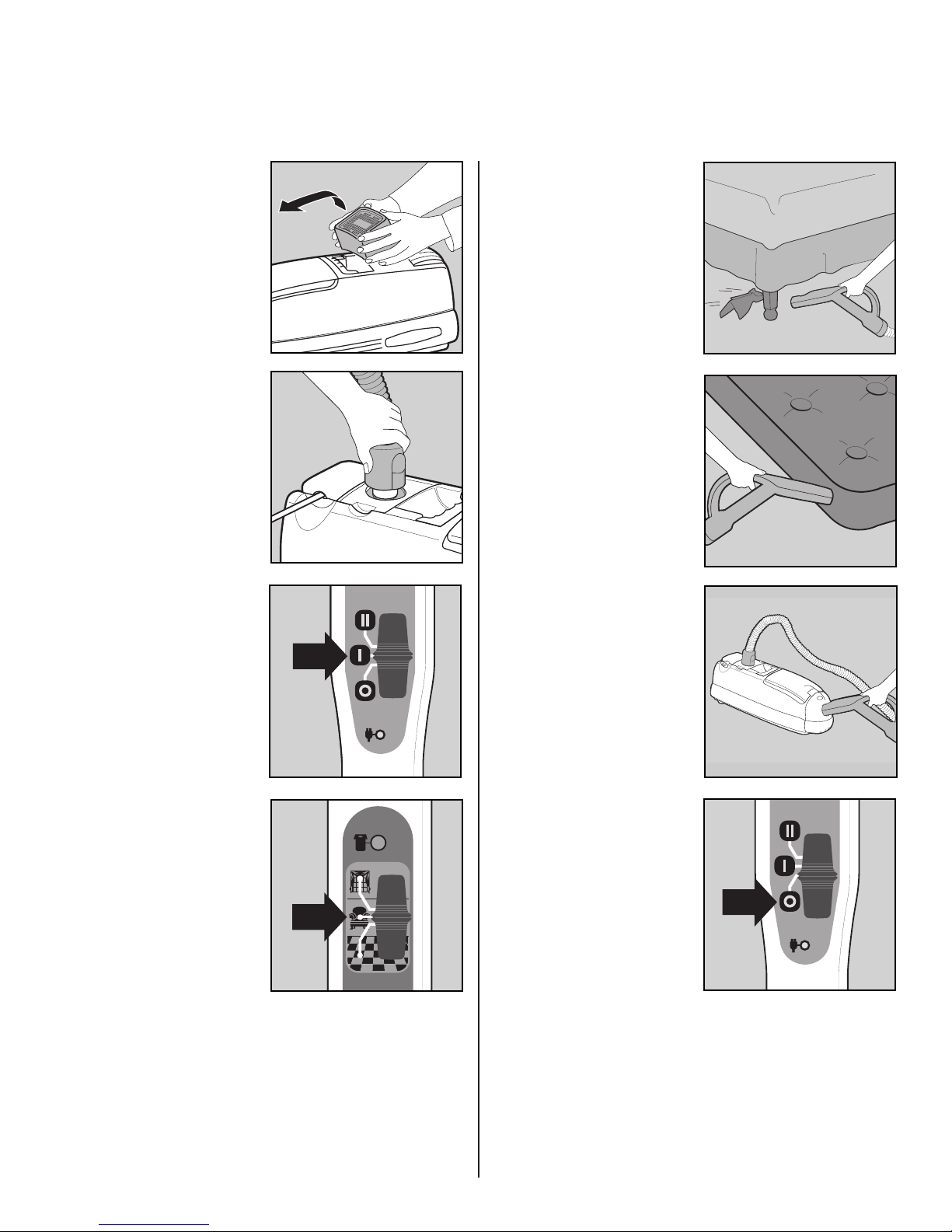 II
I
O

II
I
O