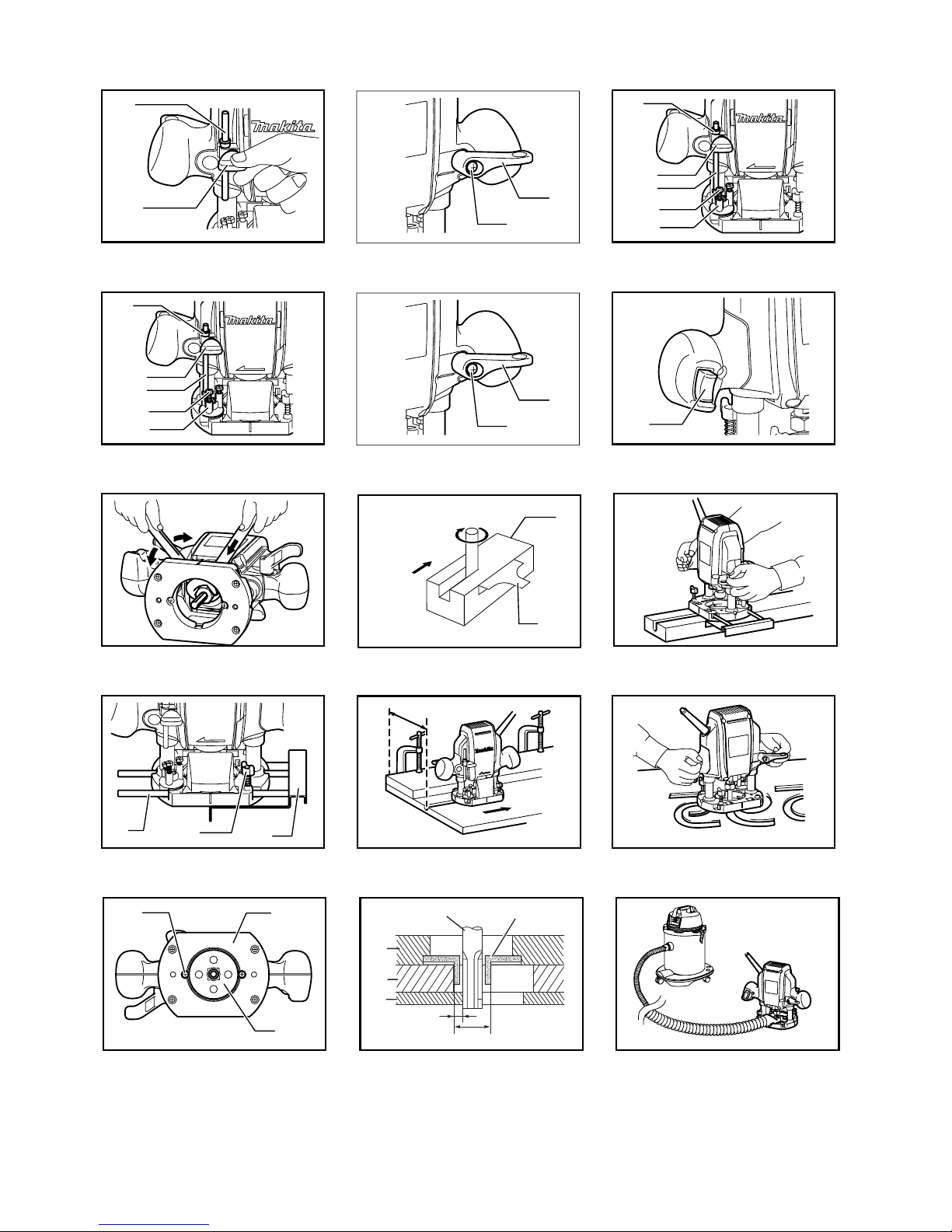 makita

makita

makita