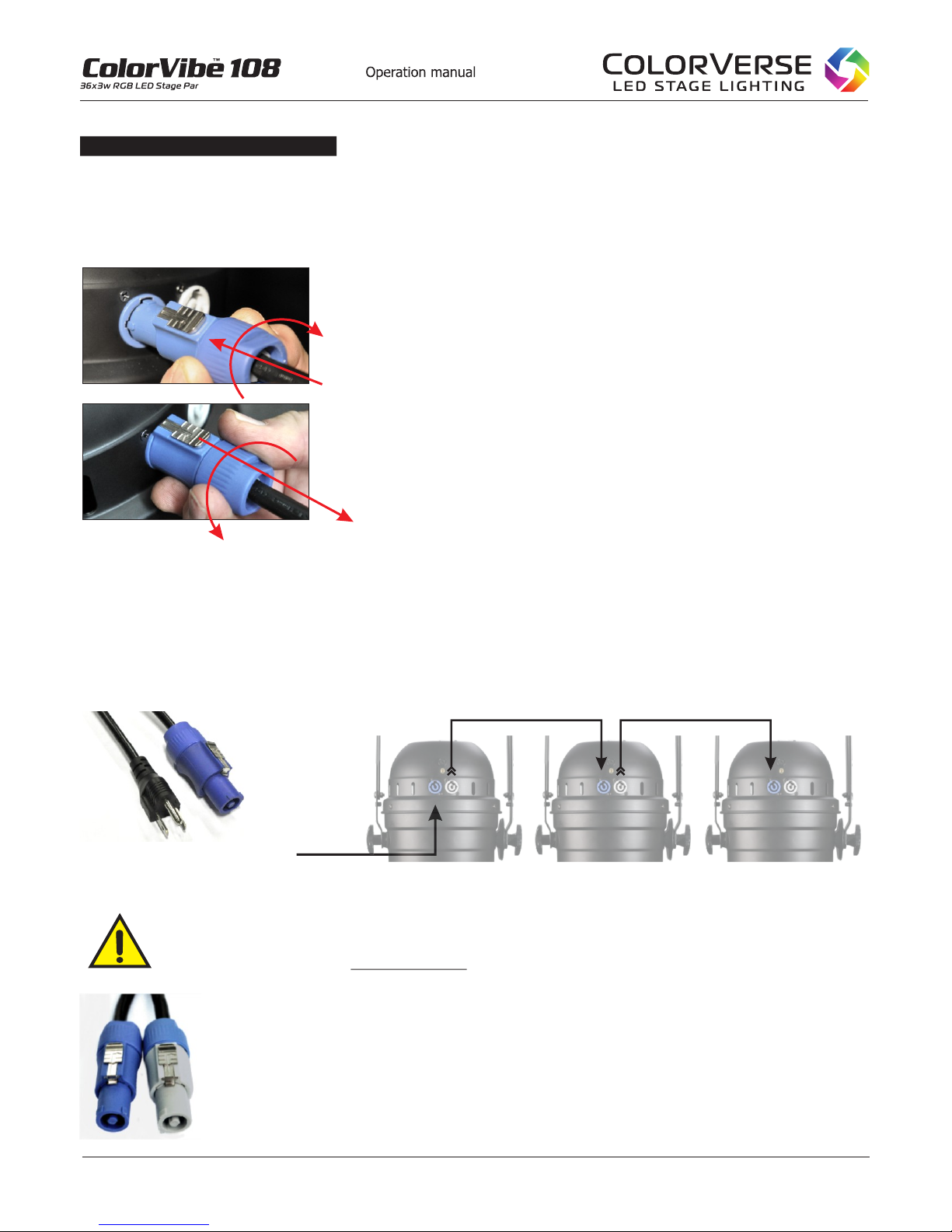 ColorVibe™ 108
36x3w RGB LED Stage Par

Operation manual

COLORVERSE
LED STAGE LIGHTING