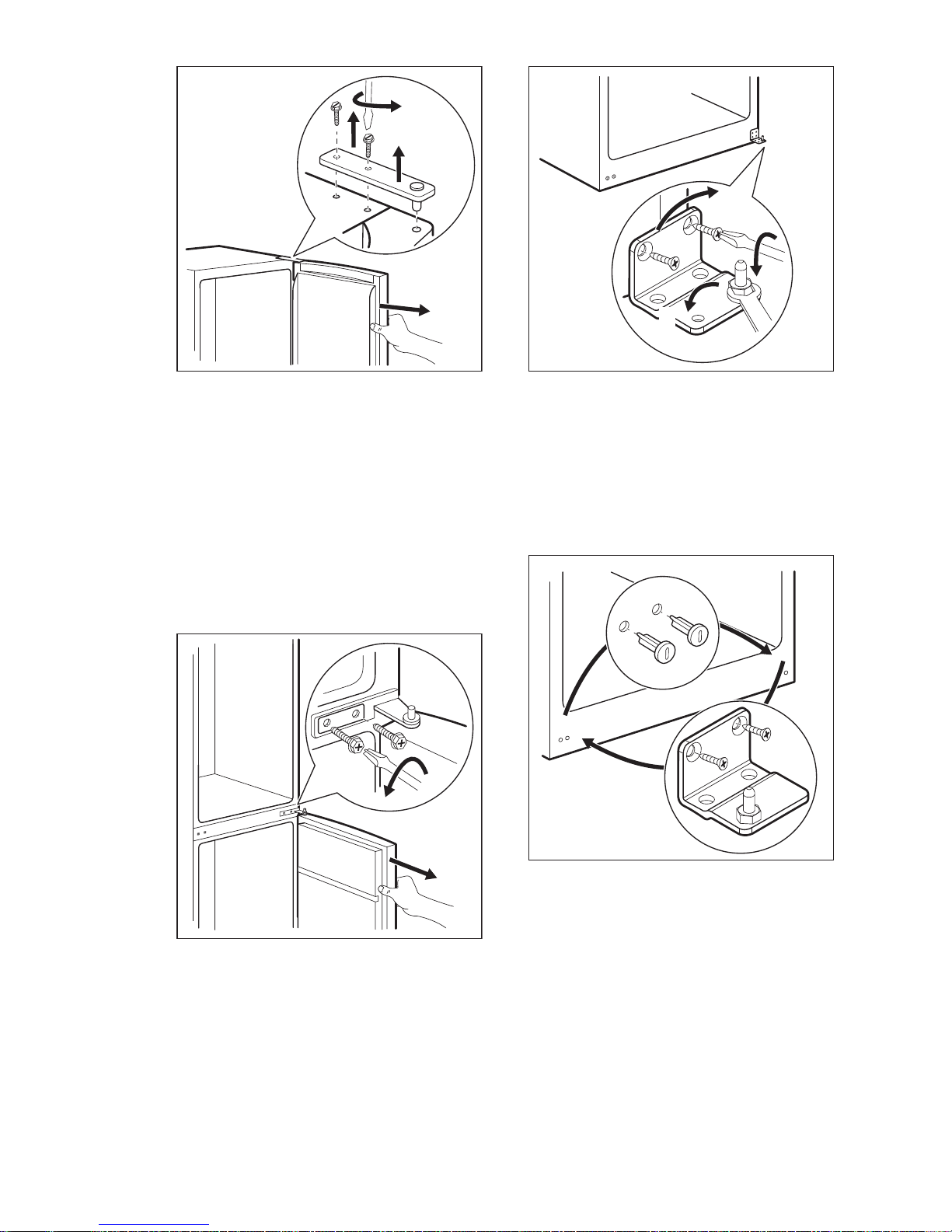 A