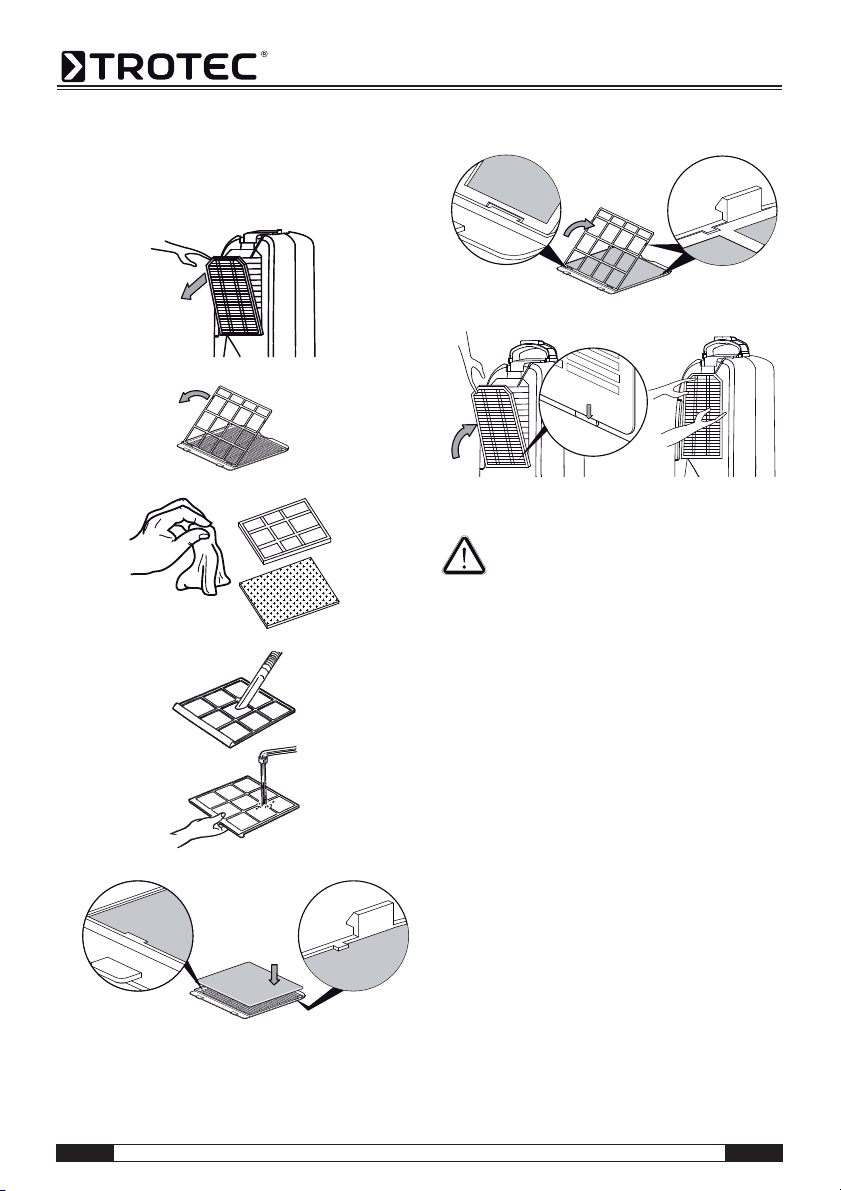 TROTEC®