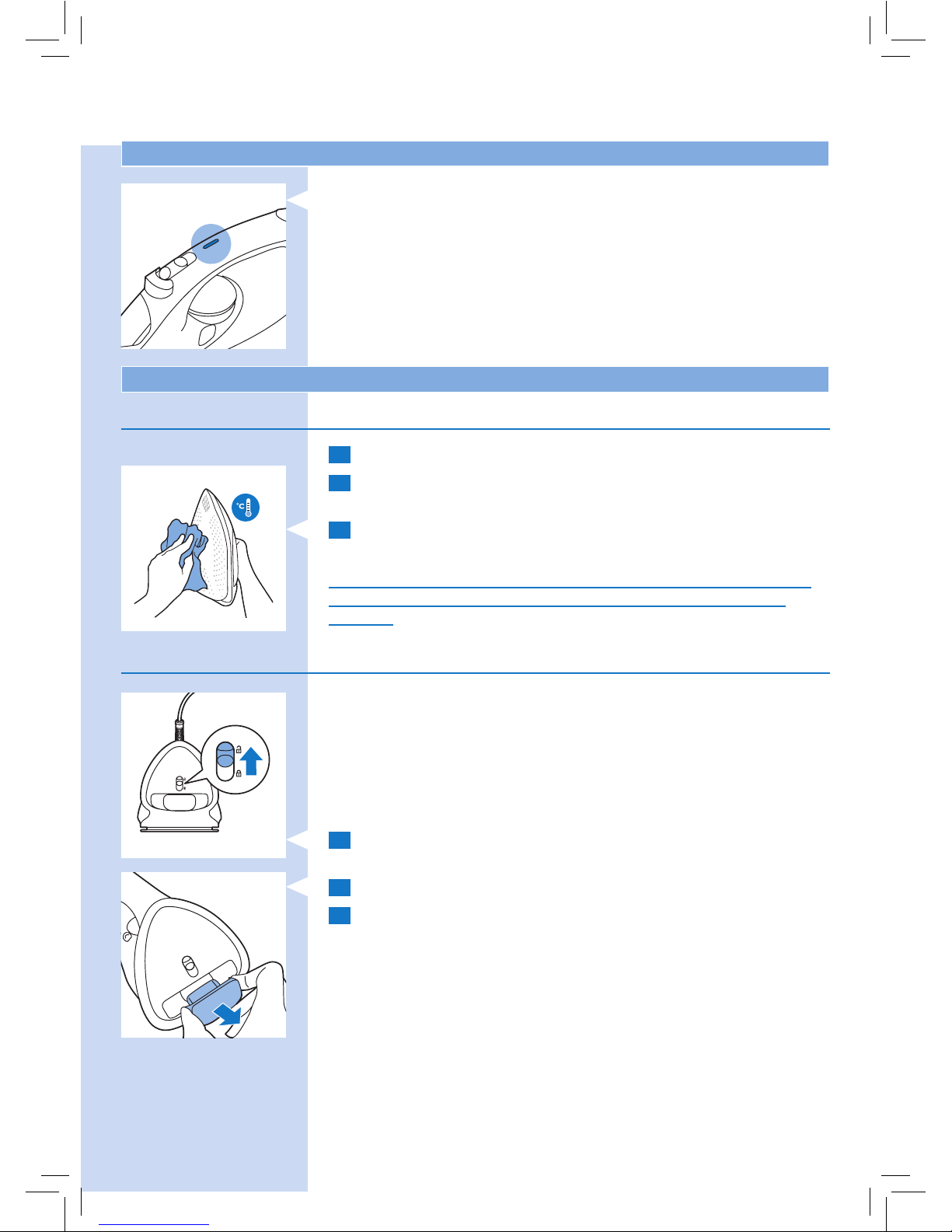 °C