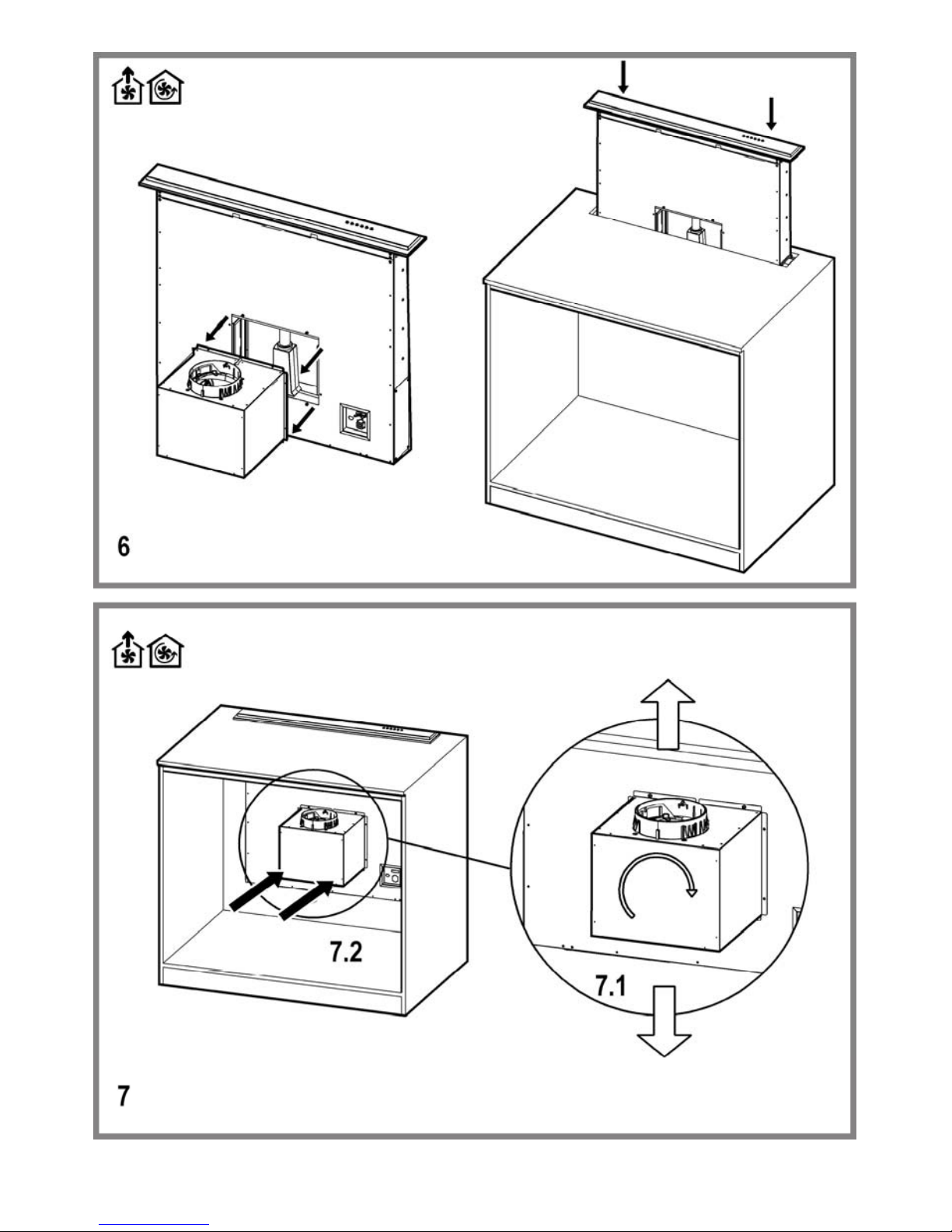 6

7.2

7.1

7