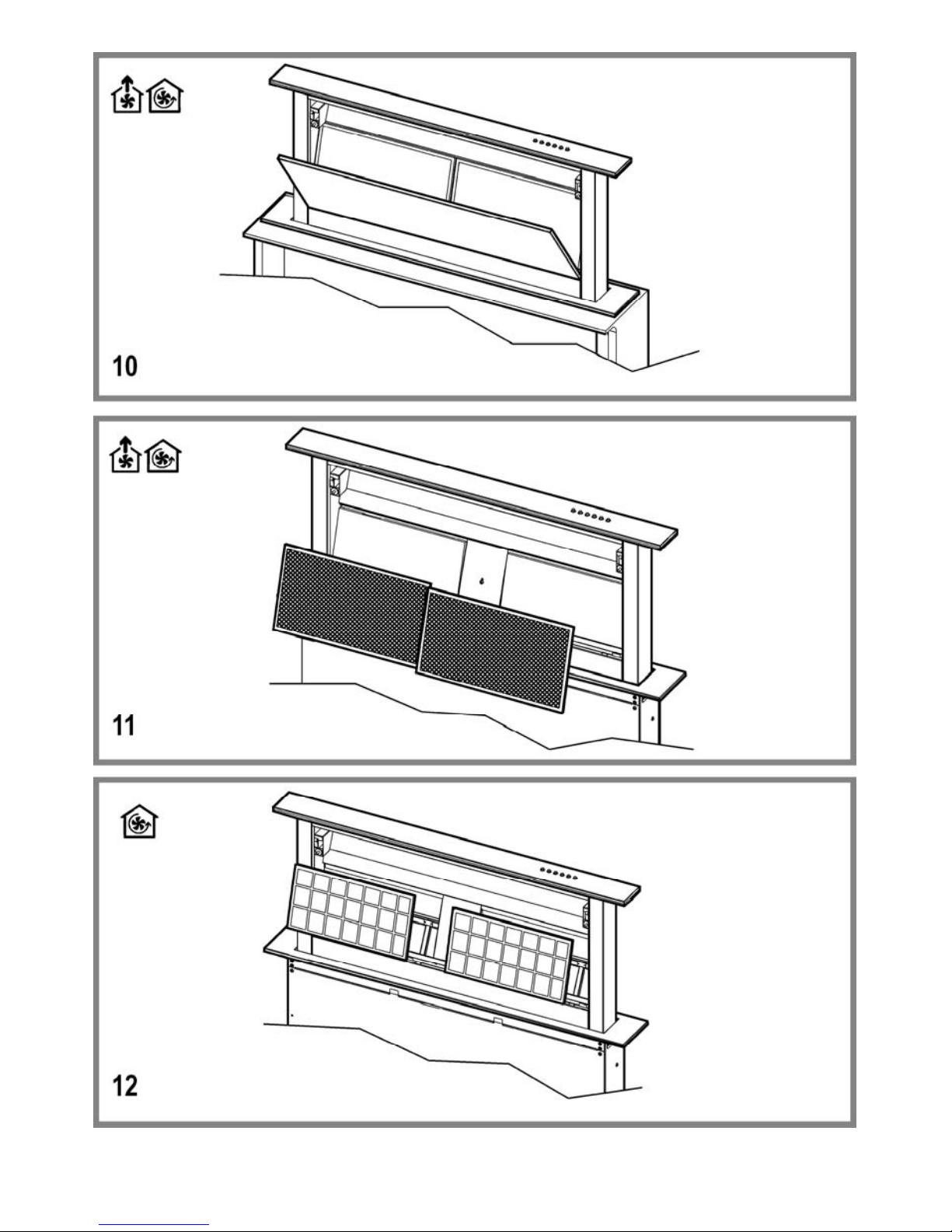 10

11

12