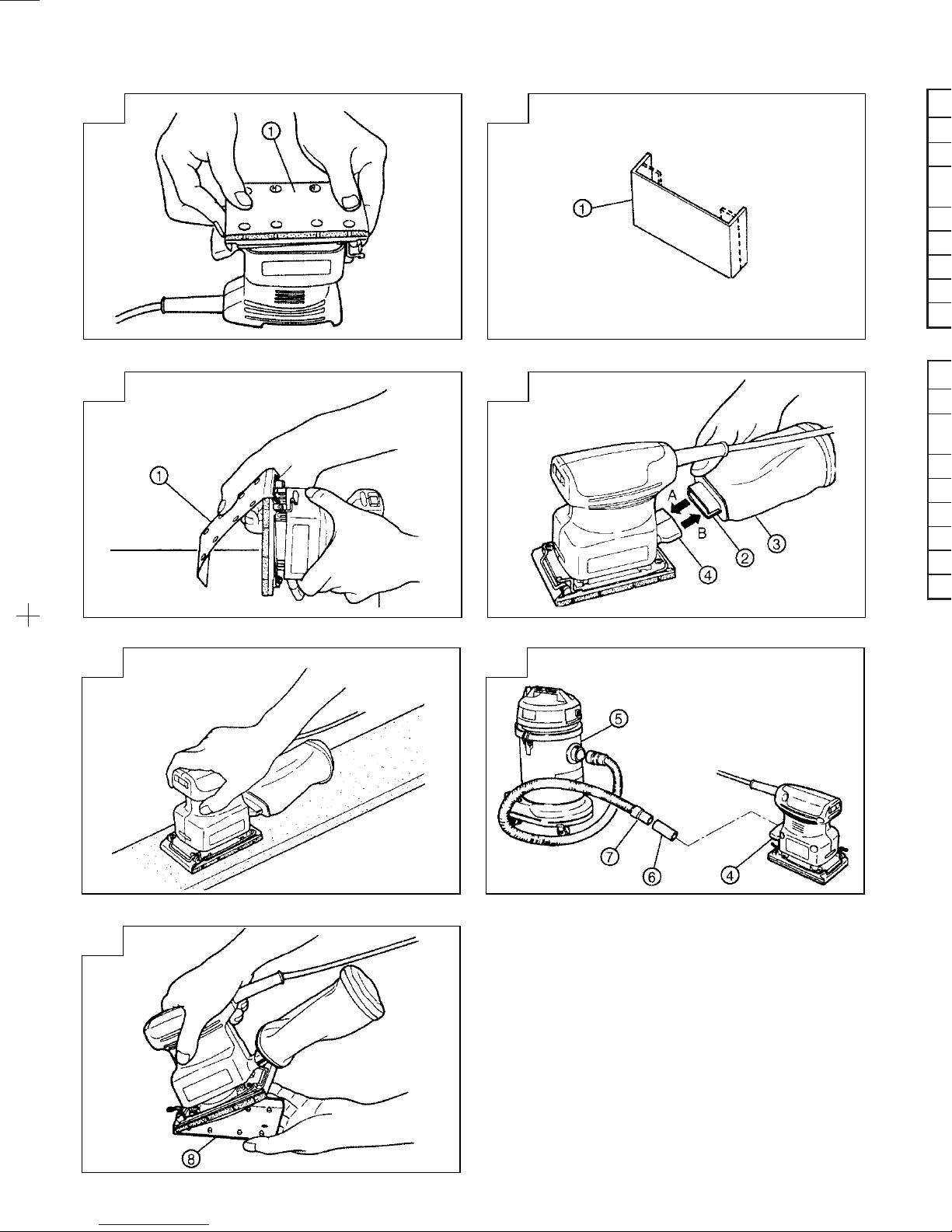 1

1

1

A
B
2
3
4

5
7
6
4

8