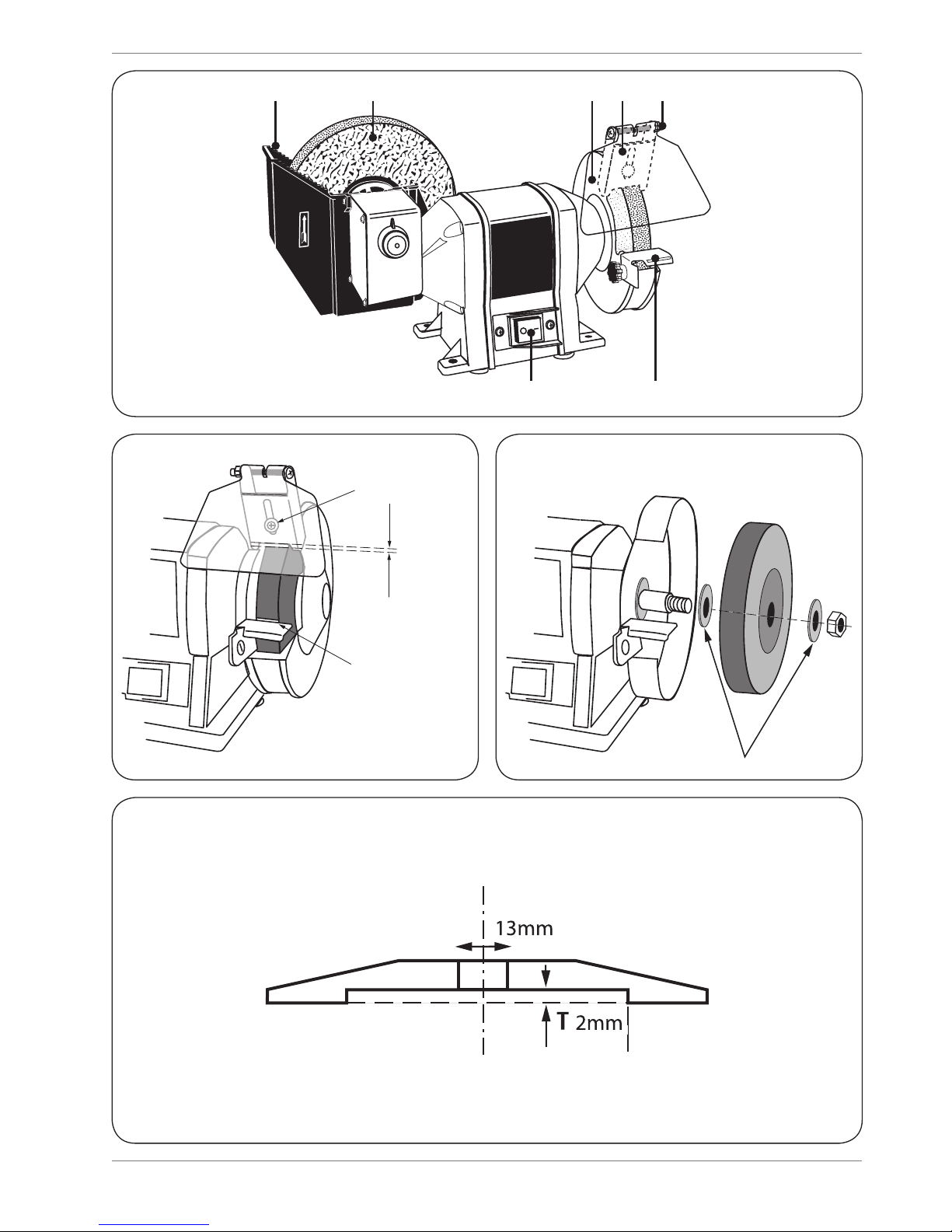 13mm

T 2mm