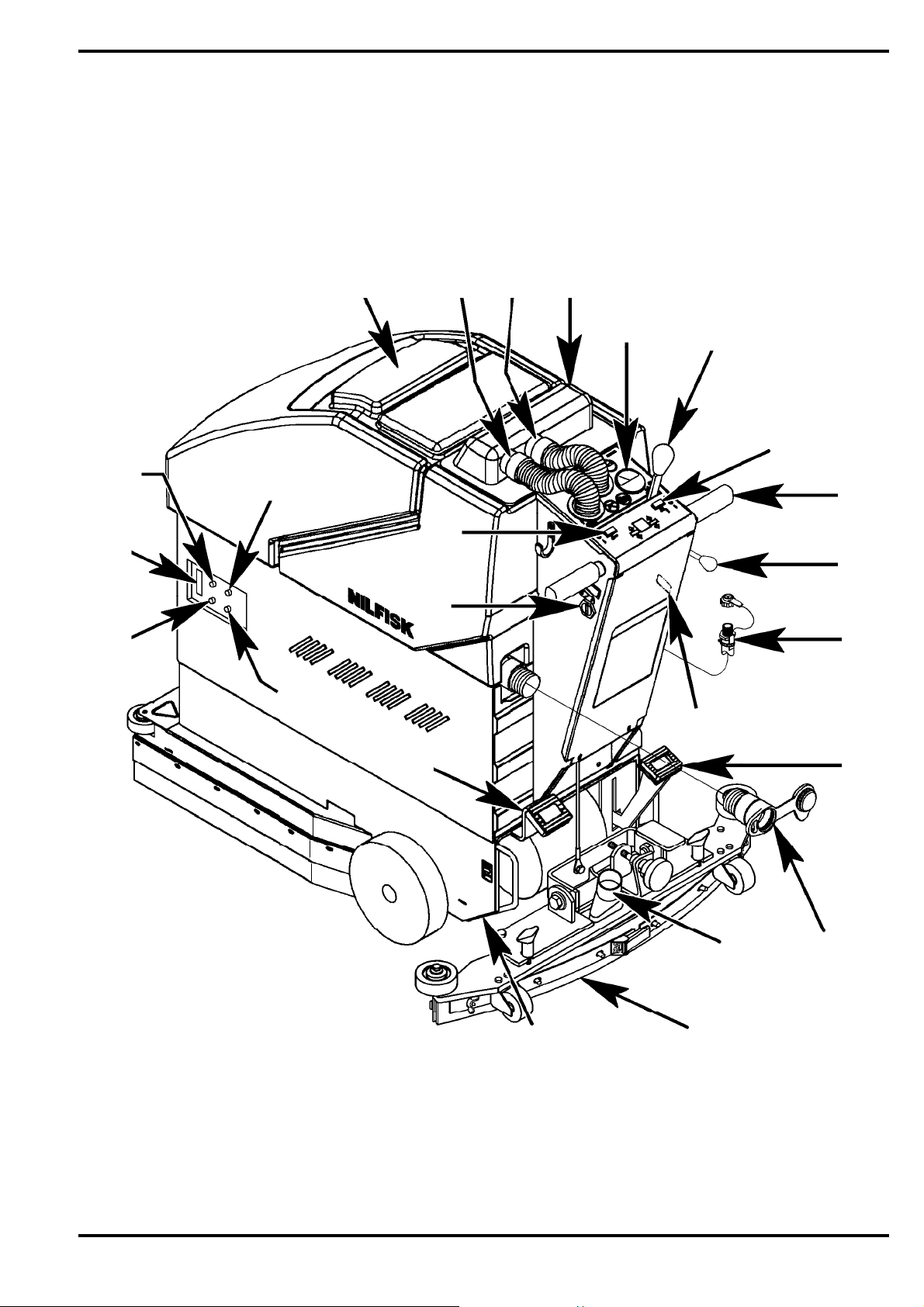 NILFISK