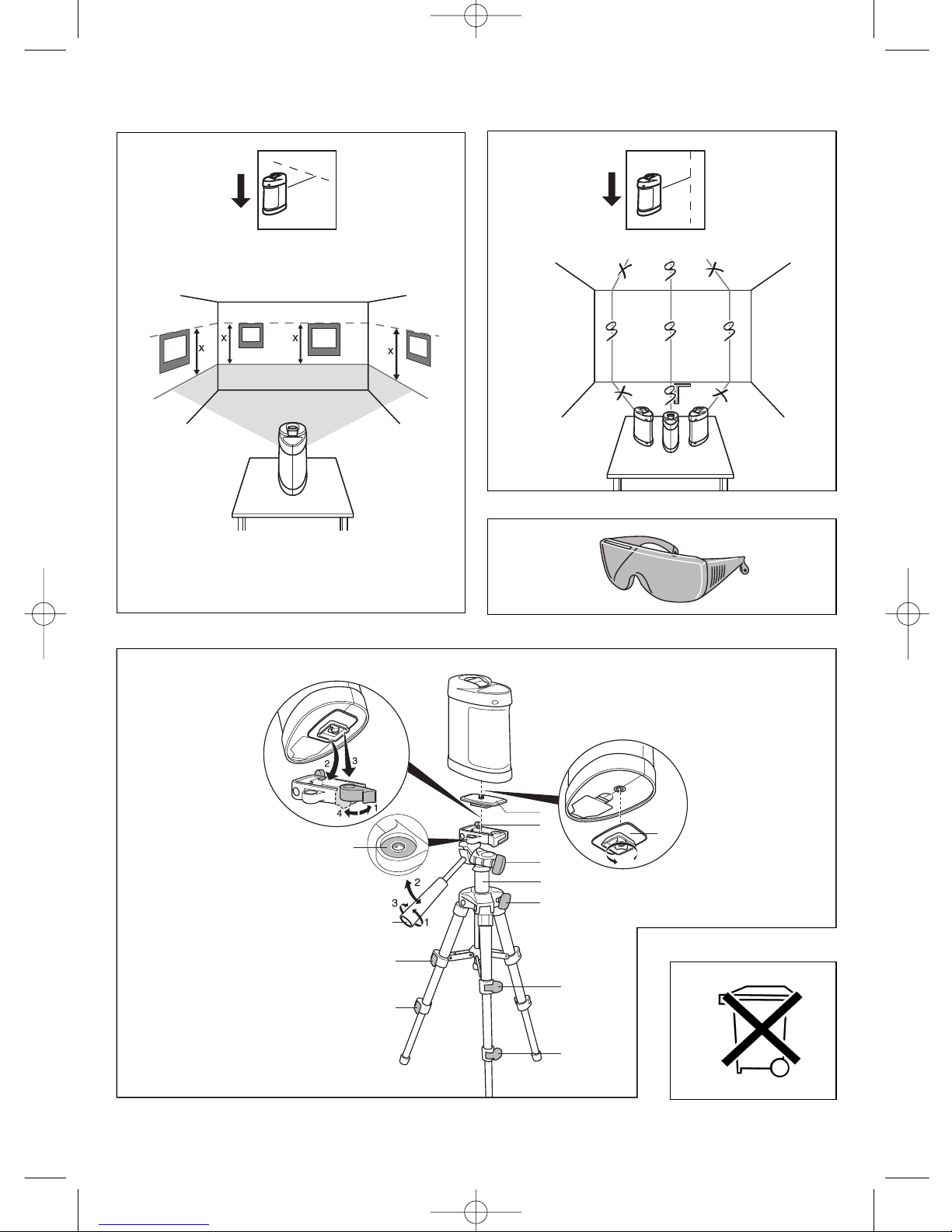 x
x
x
x

2
3
4
1

2
3
1